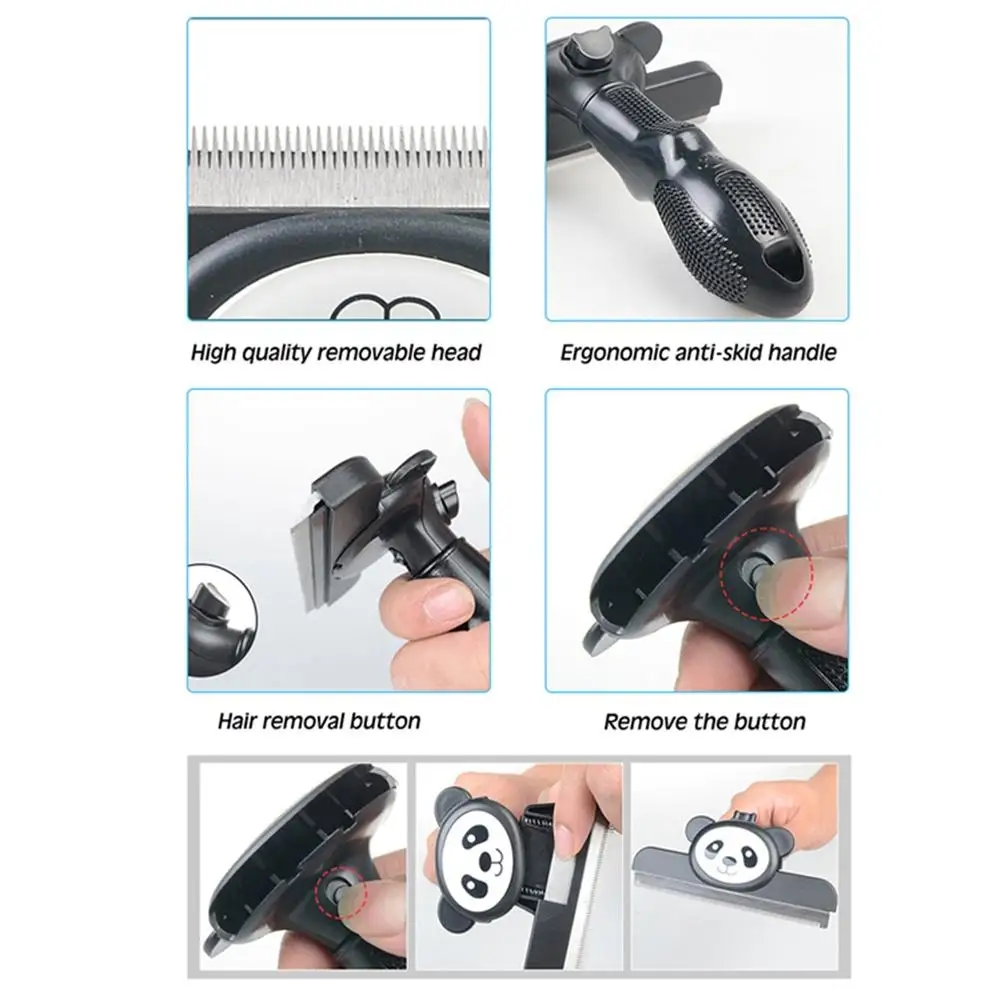 High quality removable head

Ergonomic anti-skid handle

Hair removal button

Remove the button