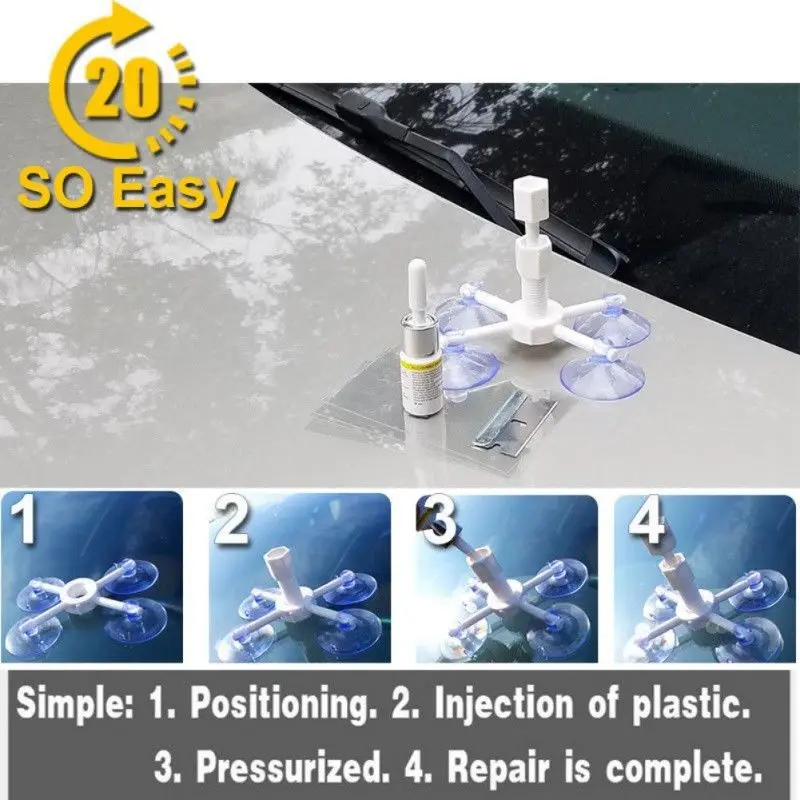 20
SO Easy

1
2
3
4

Simple: 1. Positioning. 2. Injection of plastic. 3. Pressurized. 4. Repair is complete.