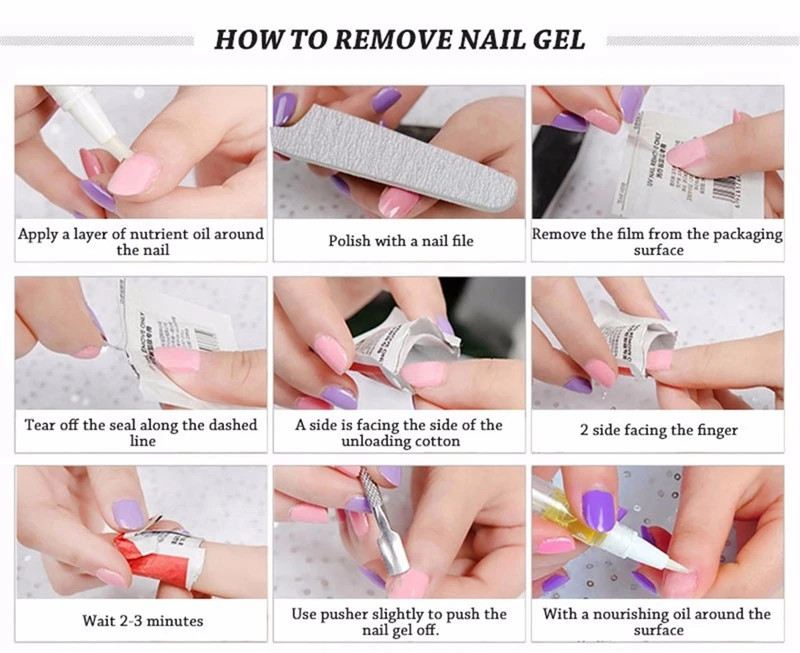 HOW TO REMOVE NAIL GEL

Apply a layer of nutrient oil around the nail

Polish with a nail file

Remove the film from the packaging surface

Tear off the seal along the dashed line

A side is facing the side of the unloading cotton

2 side facing the finger

Wait 2-3 minutes

Use pusher slightly to push the nail gel off.

With a nourishing oil around the surface