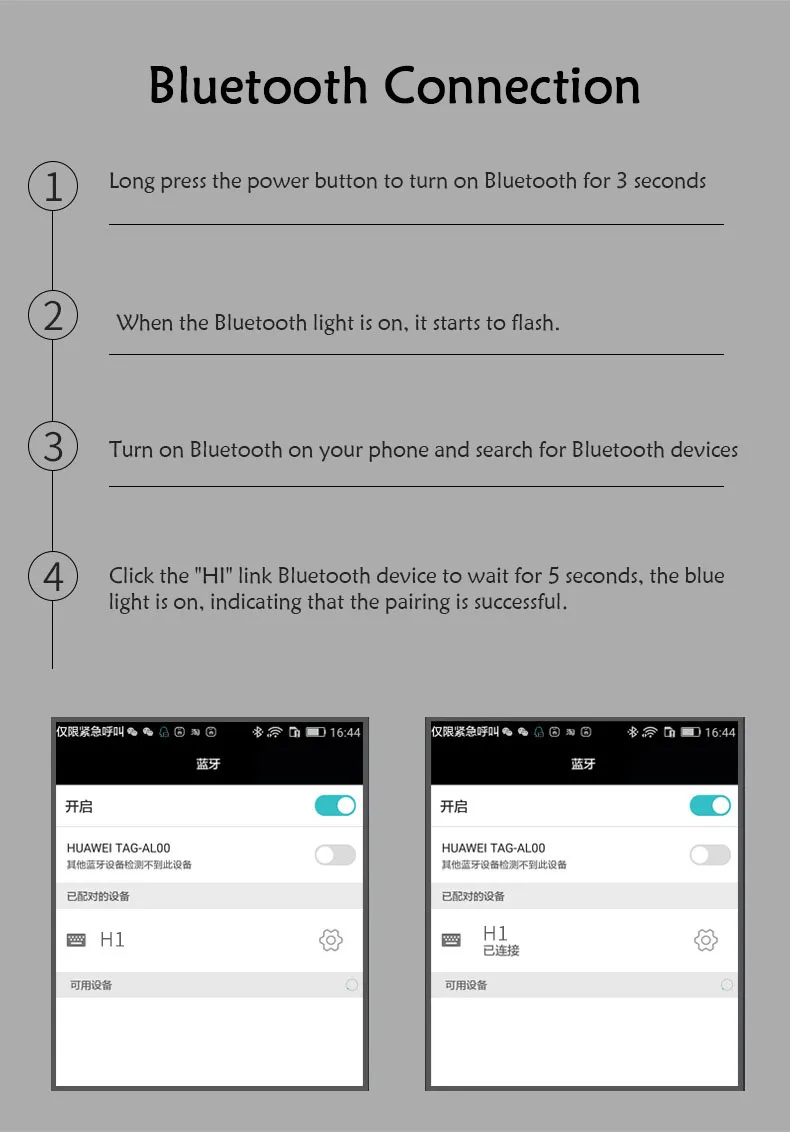 Bluetooth Connection

1 Long press the power button to turn on Bluetooth for 3 seconds

2 When the Bluetooth light is on, it starts to flash.

3 Turn on Bluetooth on your phone and search for Bluetooth devices

4 Click the "HI" link Bluetooth device to wait for 5 seconds, the blue light is on, indicating that the pairing is successful.

仅限紧急呼叫 16:44
蓝牙
开启
HUAWEI TAG-AL00
其他蓝牙设备检测不到此设备
已配对的设备
H1
可用设备

仅限紧急呼叫 16:44
蓝牙
开启
HUAWEI TAG-AL00
其他蓝牙设备检测不到此设备
已配对的设备
H1
已连接
可用设备