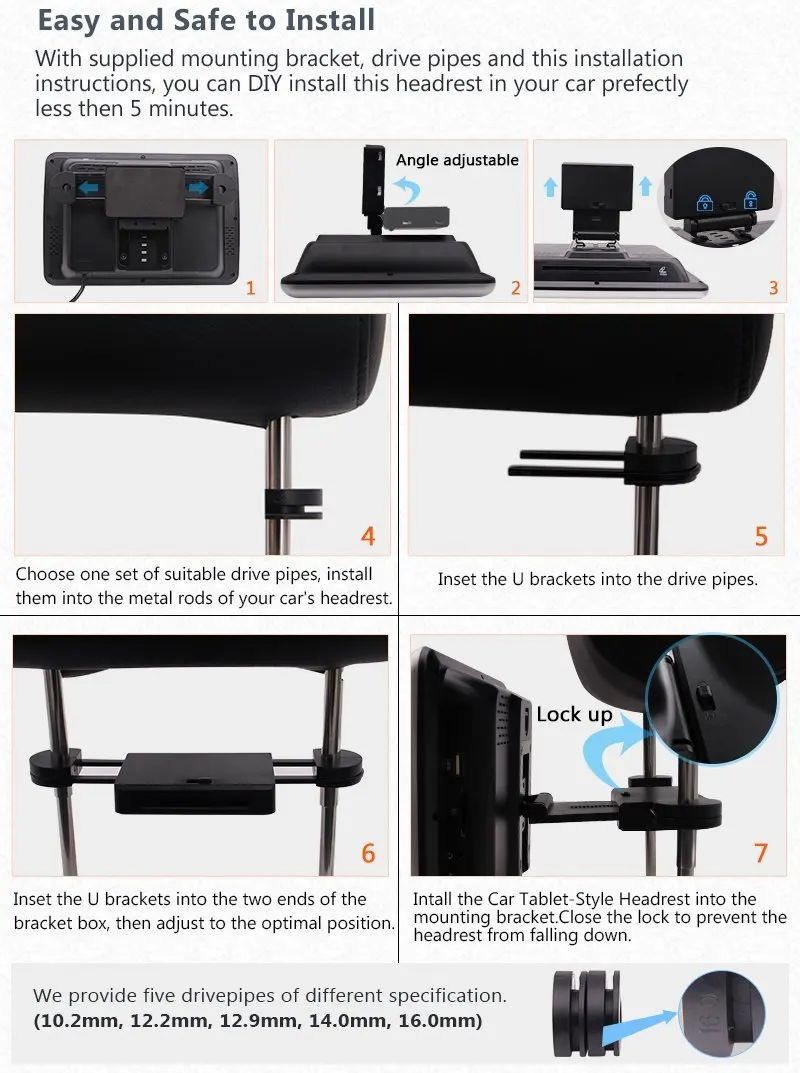 Easy and Safe to Install

With supplied mounting bracket, drive pipes and this installation instructions, you can DIY install this headrest in your car prefectly less then 5 minutes.

1

Angle adjustable

2

3

4

Choose one set of suitable drive pipes, install them into the metal rods of your car's headrest.

5

Inset the U brackets into the drive pipes.

6

Inset the U brackets into the two ends of the bracket box, then adjust to the optimal position.

Lock up

7

Intall the Car Tablet-Style Headrest into the mounting bracket.Close the lock to prevent the headrest from falling down.

We provide five drivepipes of different specification.
(10.2mm, 12.2mm, 12.9mm, 14.0mm, 16.0mm)

16.0