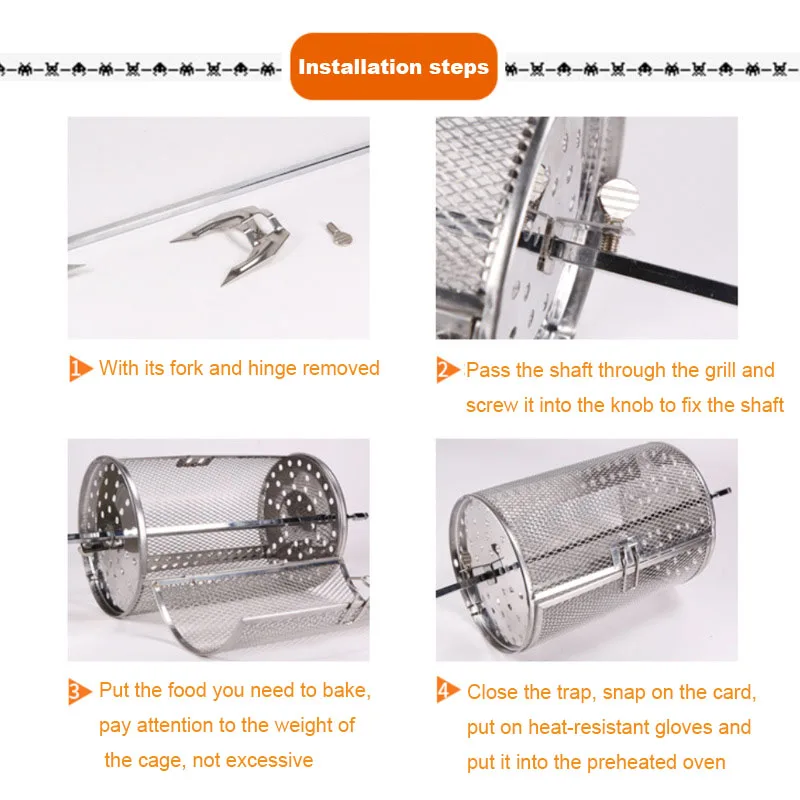 Installation steps

1 With its fork and hinge removed

2 Pass the shaft through the grill and screw it into the knob to fix the shaft

3 Put the food you need to bake, pay attention to the weight of the cage, not excessive

4 Close the trap, snap on the card, put on heat-resistant gloves and put it into the preheated oven