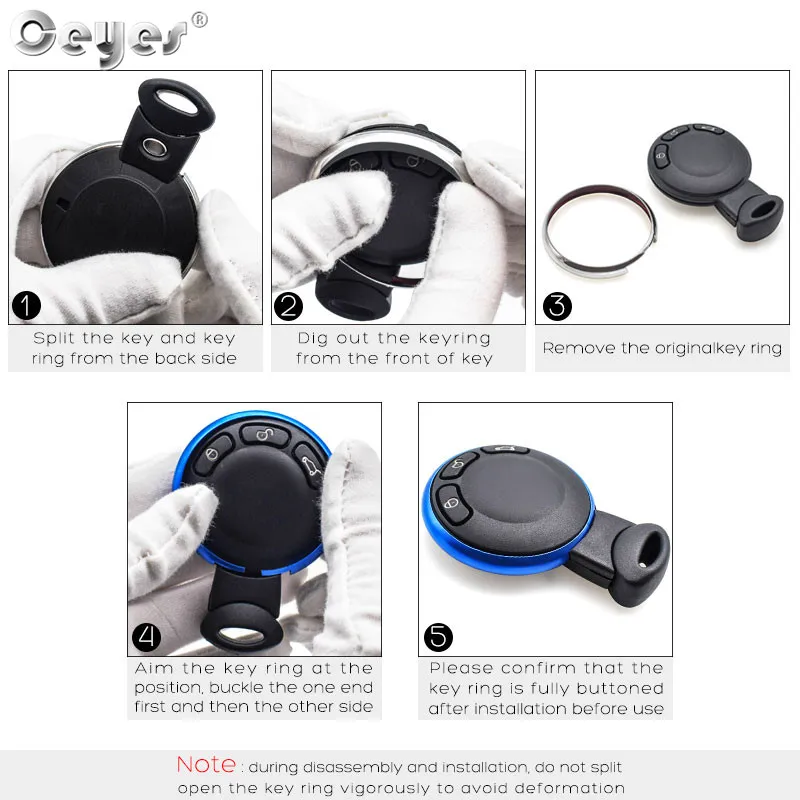 Ceyes®

1
Split the key and key ring from the back side

2
Dig out the keyring from the front of key

3
Remove the originalkey ring

4
Aim the key ring at the position, buckle the one end first and then the other side

5
Please confirm that the key ring is fully buttoned after installation before use

Note : during disassembly and installation, do not split open the key ring vigorously to avoid deformation