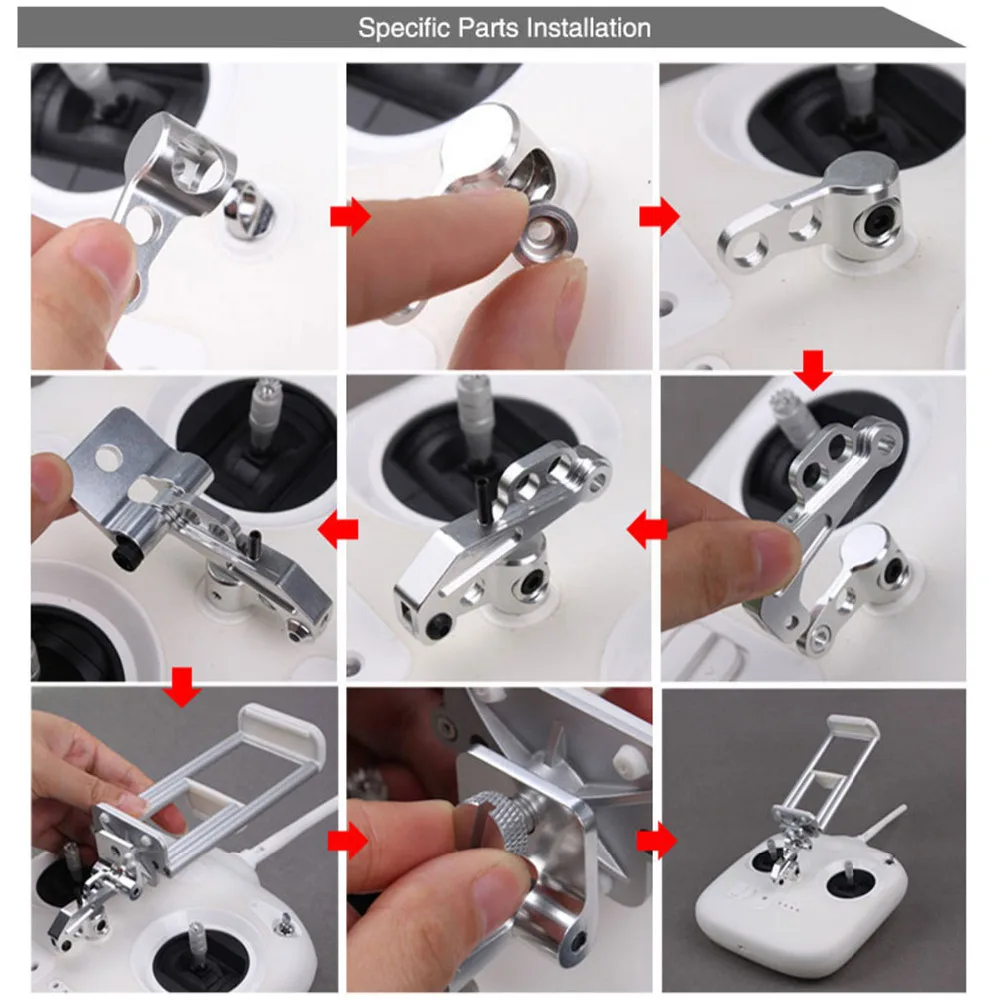 Specific Parts Installation