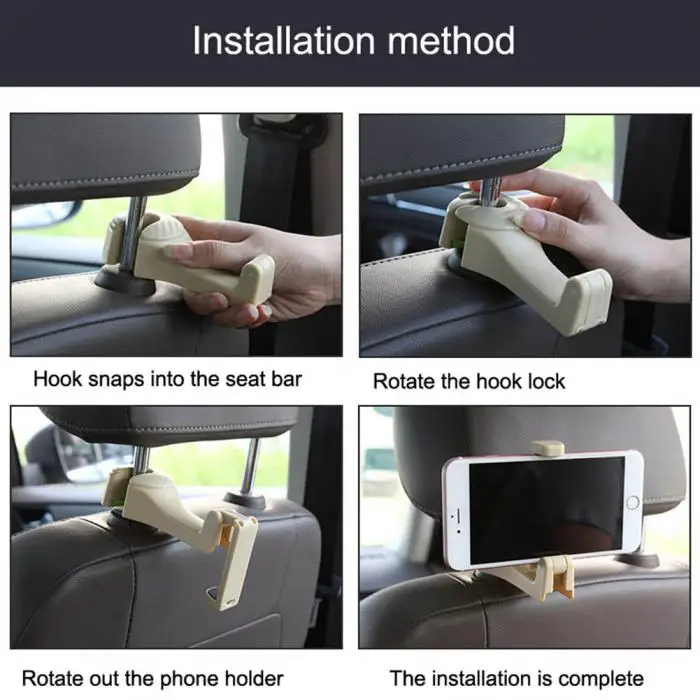 Installation method

Hook snaps into the seat bar

Rotate the hook lock

Rotate out the phone holder

The installation is complete