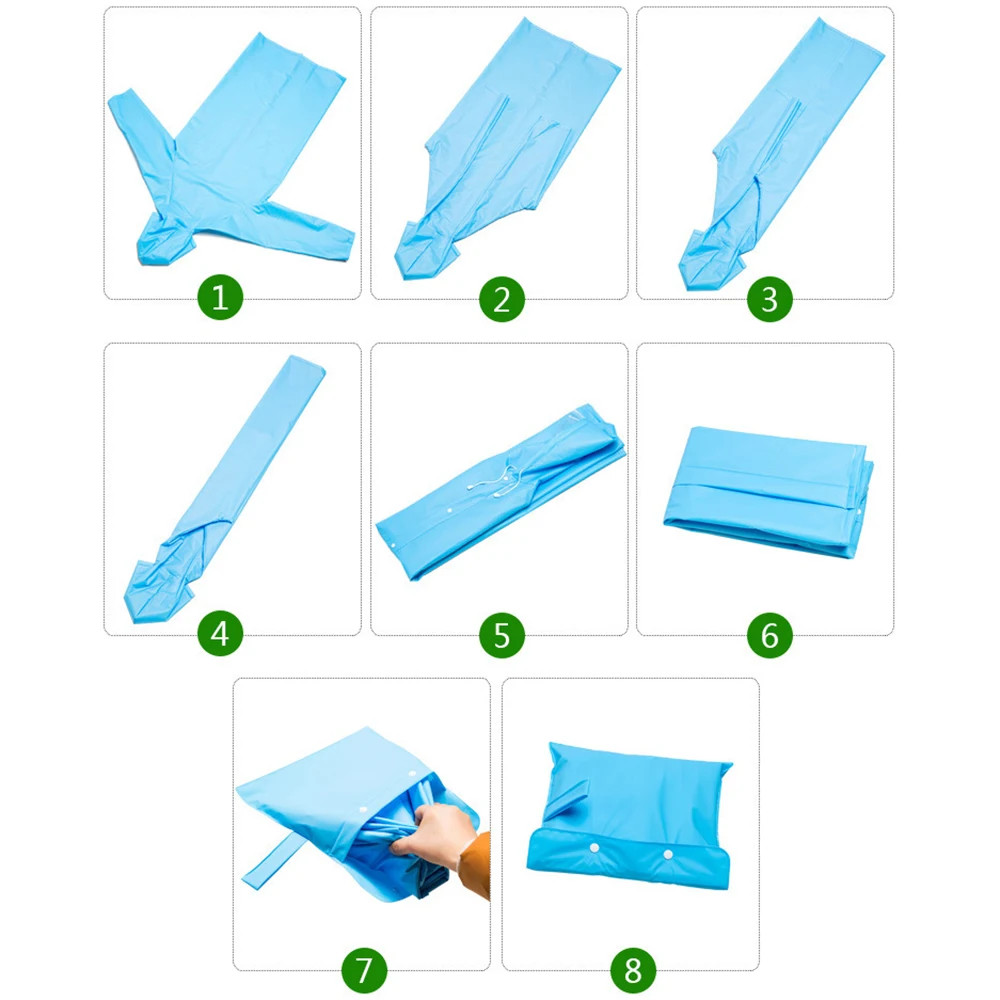 1
2
3
4
5
6
7
8