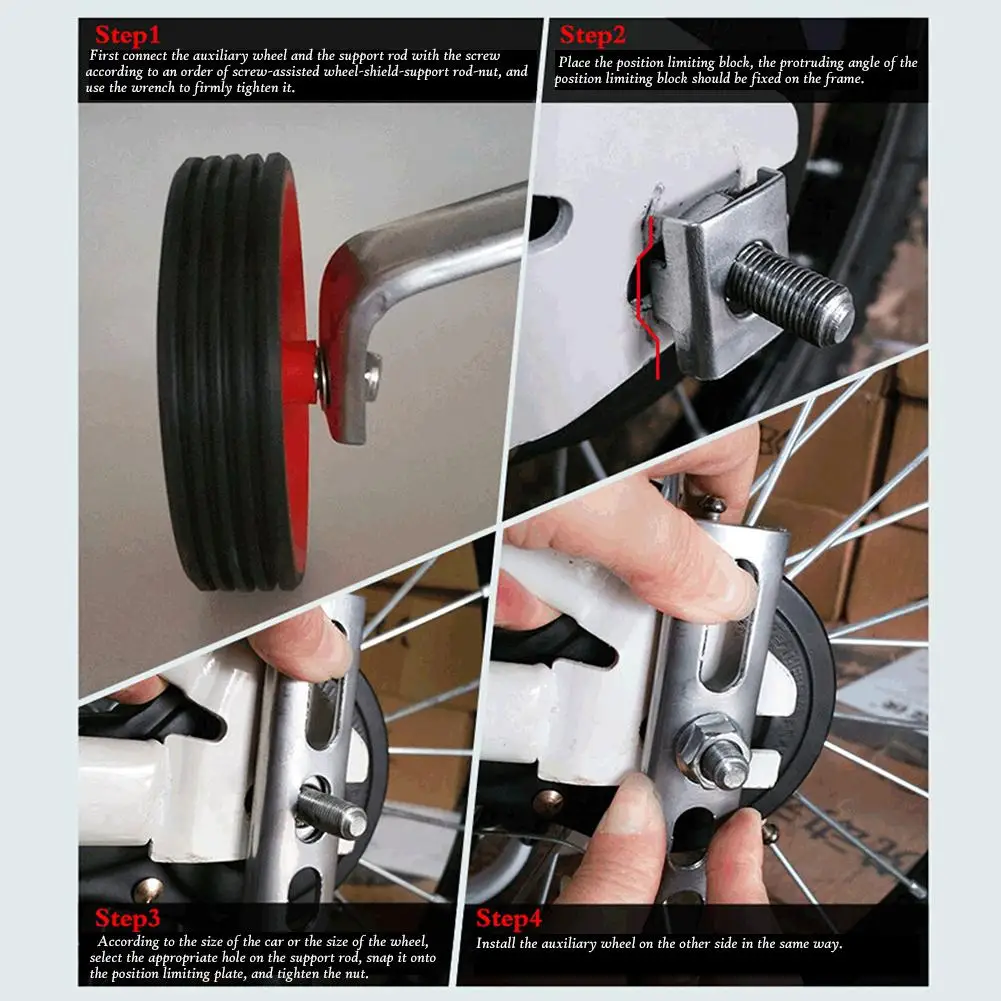 Step1
First connect the auxiliary wheel and the support rod with the screw according to an order of screw-assisted wheel-shield-support rod-nut, and use the wrench to firmly tighten it.

Step2
Place the position limiting block, the protruding angle of the position limiting block should be fixed on the frame.

Step3
According to the size of the car or the size of the wheel, select the appropriate hole on the support rod, snap it onto the position limiting plate, and tighten the nut.

Step4
Install the auxiliary wheel on the other side in the same way.