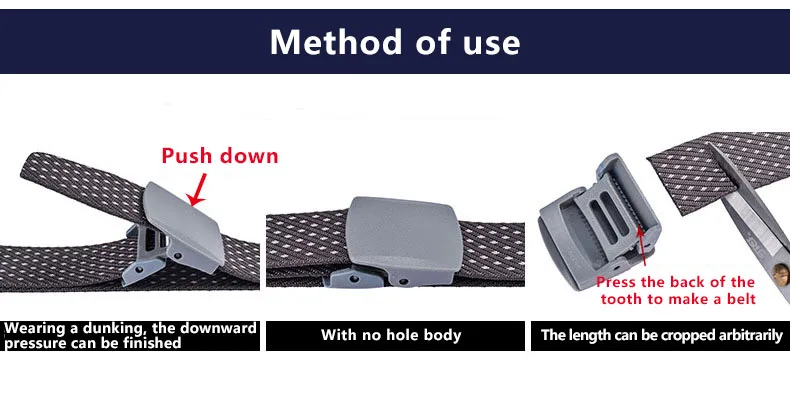 Method of use

Push down

Press the back of the tooth to make a belt

Wearing a dunking, the downward pressure can be finished

With no hole body

The length can be cropped arbitrarily