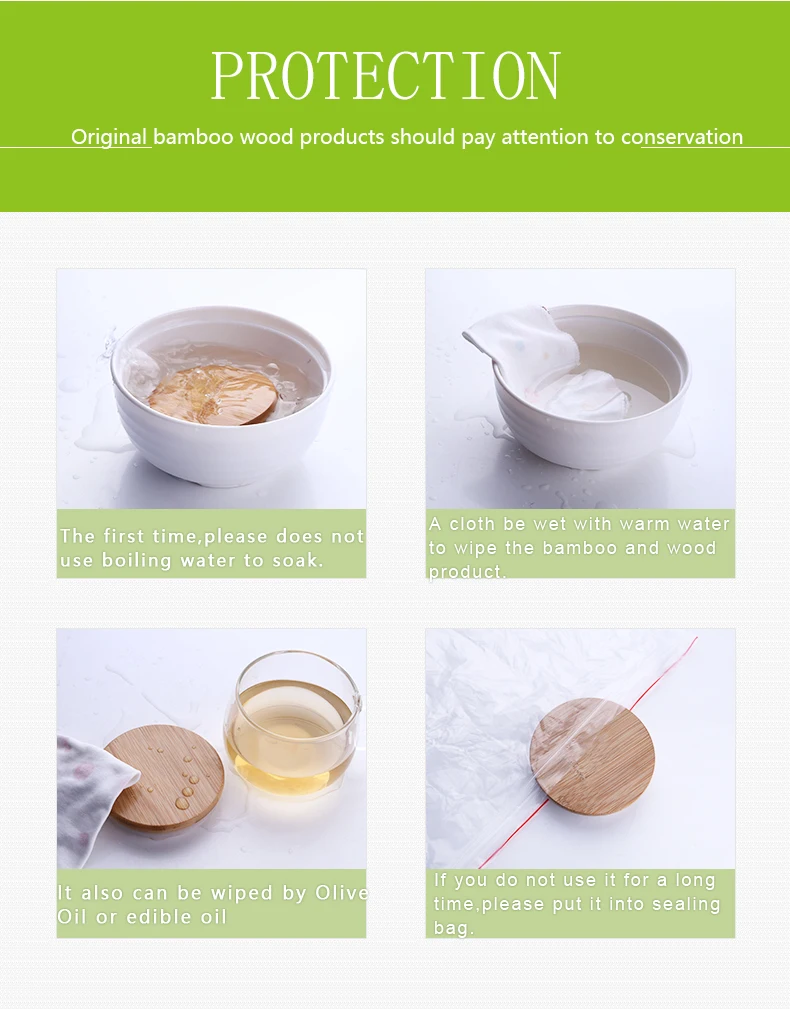 PROTECTION

Original bamboo wood products should pay attention to conservation

The first time,please does not use boiling water to soak.

A cloth be wet with warm water to wipe the bamboo and wood product.

It also can be wiped by Olive Oil or edible oil

If you do not use it for a long time,please put it into sealing bag.