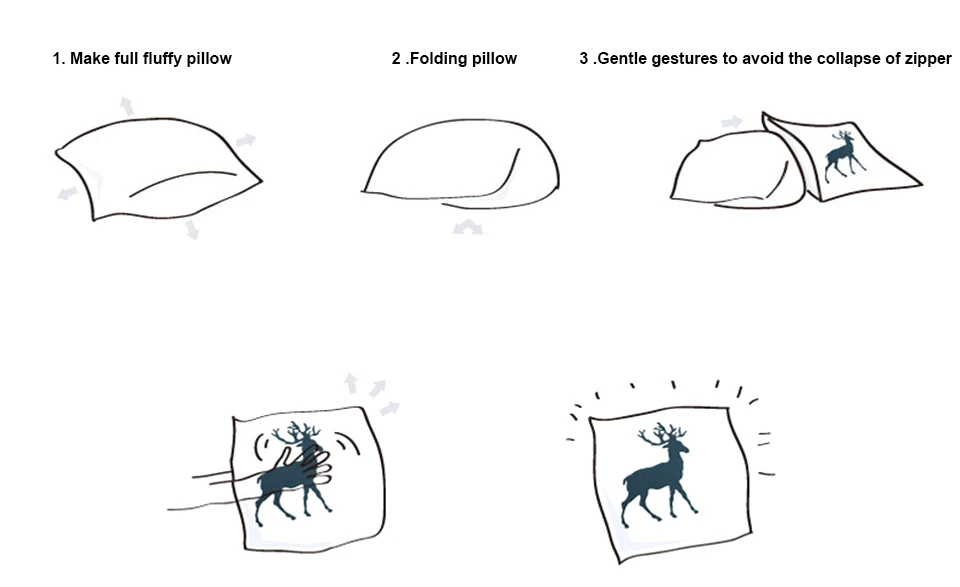 1. Make full fluffy pillow

2 .Folding pillow

3 .Gentle gestures to avoid the collapse of zipper