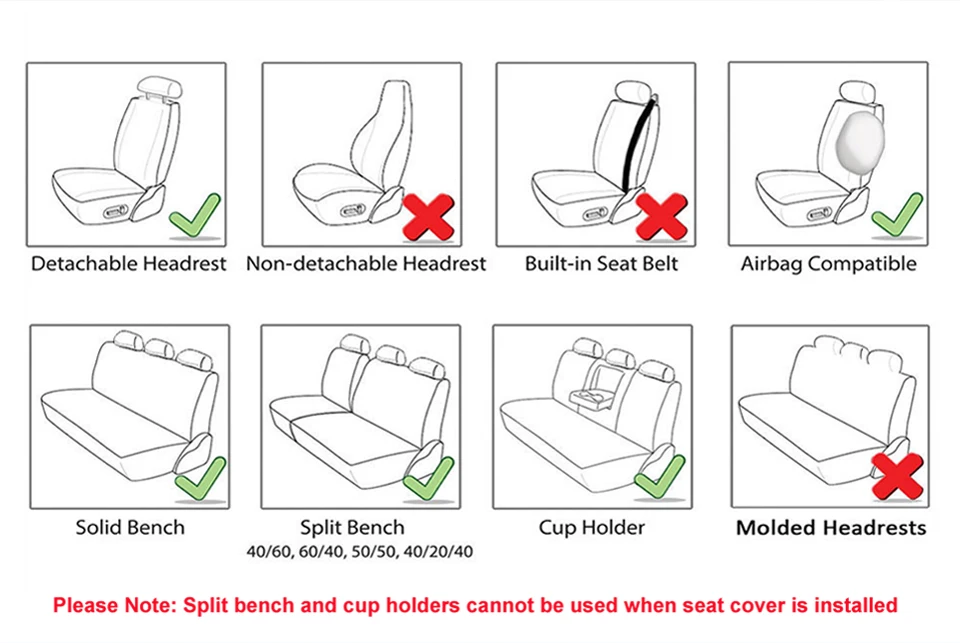 Detachable Headrest

Non-detachable Headrest

Built-in Seat Belt

Airbag Compatible

Solid Bench

Split Bench
40/60, 60/40, 50/50, 40/20/40

Cup Holder

Molded Headrests

Please Note: Split bench and cup holders cannot be used when seat cover is installed