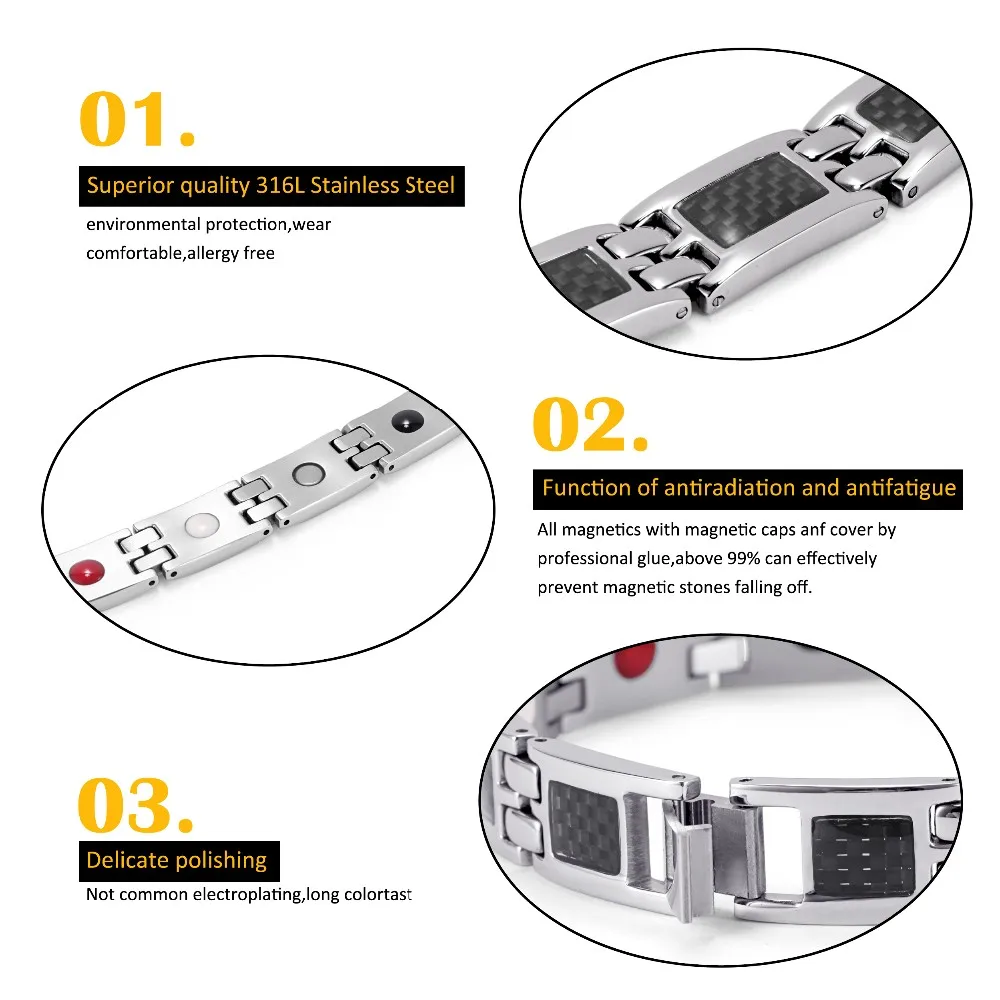 01.

Superior quality 316L Stainless Steel

environmental protection,wear comfortable,allergy free

02.

Function of antiradiation and antifatigue

All magnetics with magnetic caps anf cover by professional glue,above 99% can effectively prevent magnetic stones falling off.

03.

Delicate polishing

Not common electroplating,long colortast