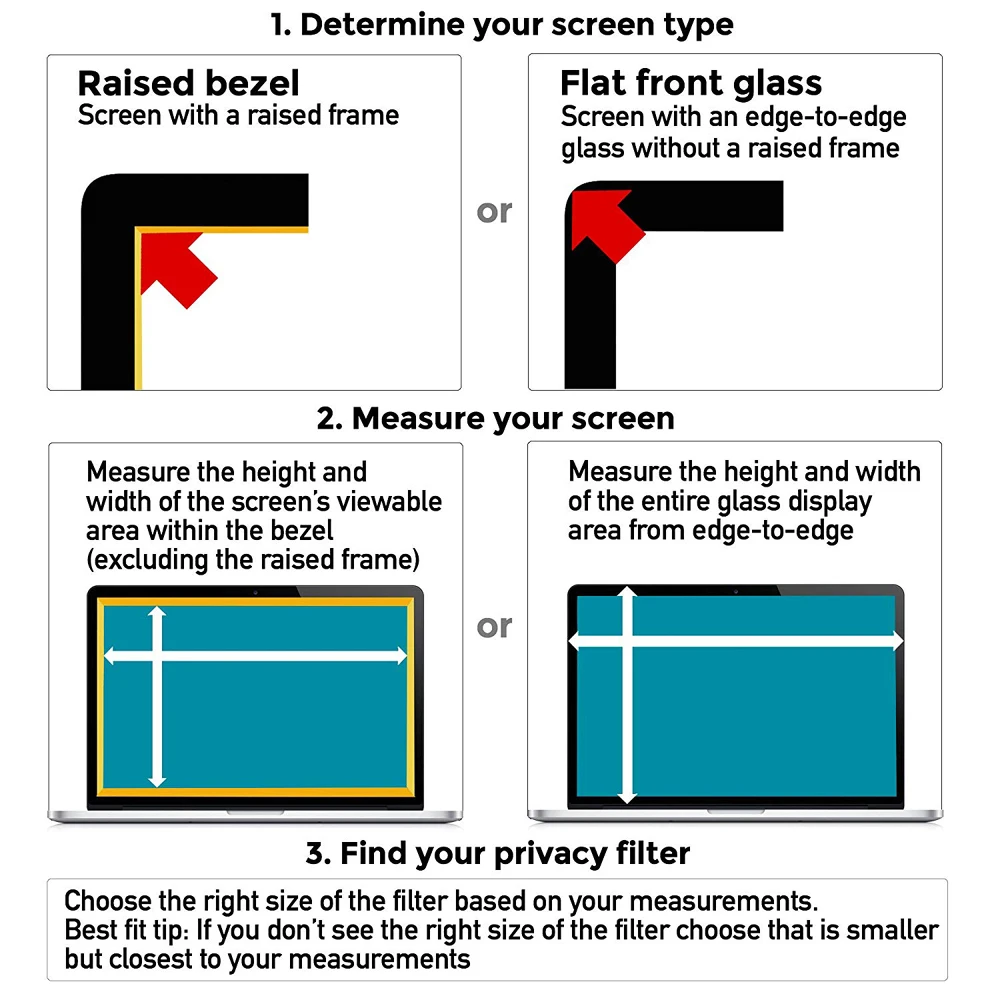 1. Determine your screen type

Raised bezel
Screen with a raised frame

or

Flat front glass
Screen with an edge-to-edge glass without a raised frame

2. Measure your screen

Measure the height and width of the screen's viewable area within the bezel (excluding the raised frame)

or

Measure the height and width of the entire glass display area from edge-to-edge

3. Find your privacy filter

Choose the right size of the filter based on your measurements.
Best fit tip: If you don't see the right size of the filter choose that is smaller but closest to your measurements