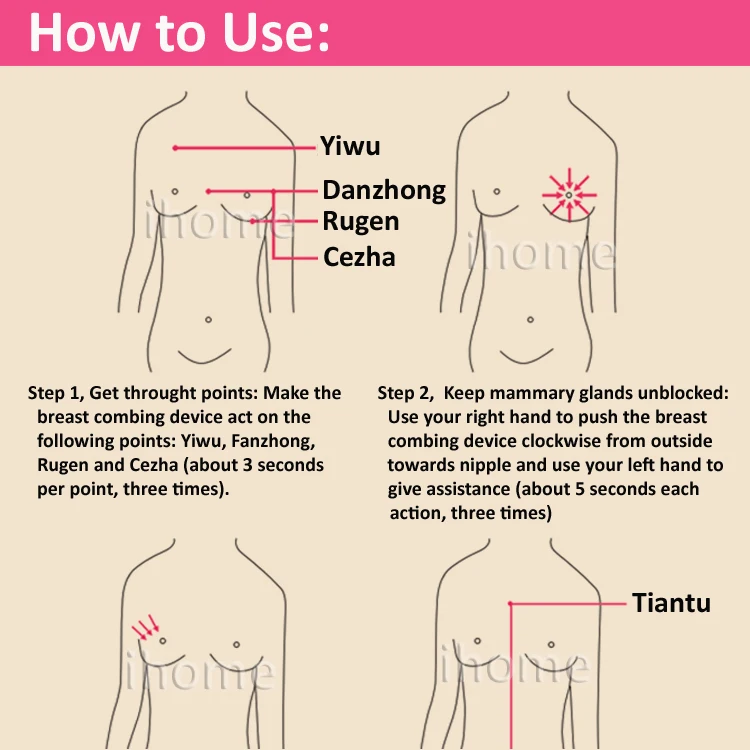 How to Use:

Yiwu
Danzhong
Rugen
Cezha

ihome

ihome

Step 1, Get throught points: Make the breast combing device act on the following points: Yiwu, Fanzhong, Rugen and Cezha (about 3 seconds per point, three times).

Step 2, Keep mammary glands unblocked: Use your right hand to push the breast combing device clockwise from outside towards nipple and use your left hand to give assistance (about 5 seconds each action, three times)

ihome

Tiantu

ihome