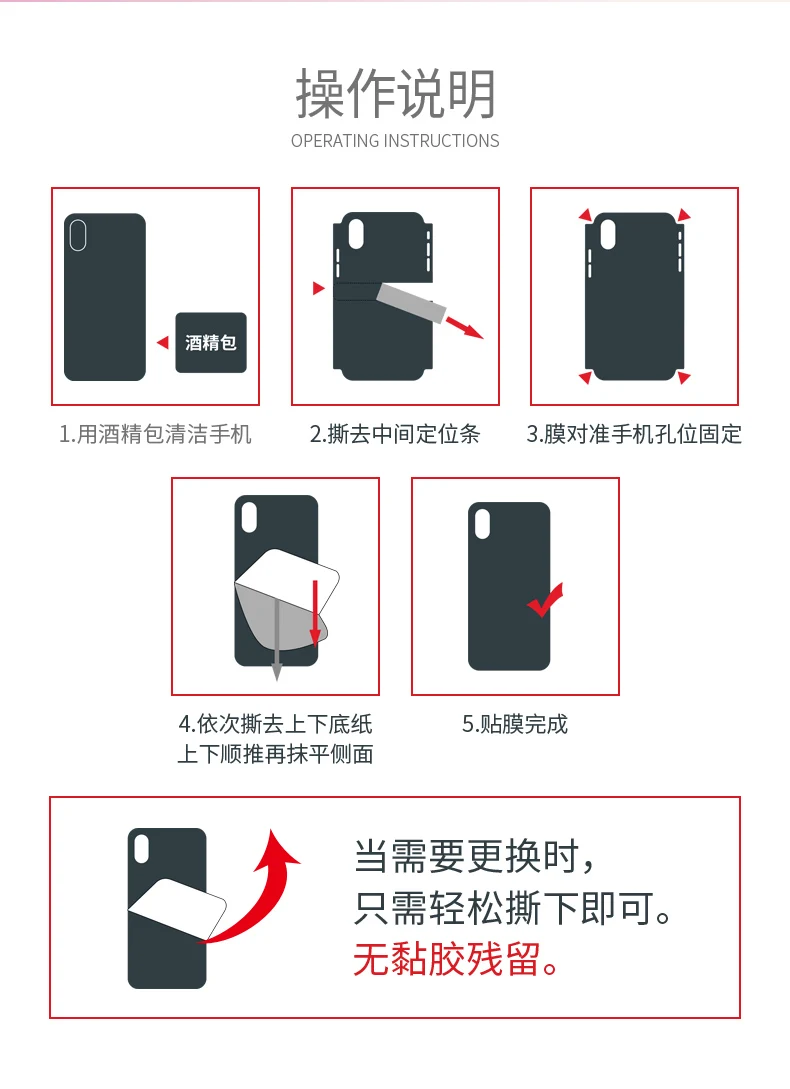 操作说明
OPERATING INSTRUCTIONS

酒精包
1.用酒精包清洁手机

2.撕去中间定位条

3.膜对准手机孔位固定

4.依次撕去上下底纸
上下顺推再抹平侧面

5.贴膜完成

当需要更换时，
只需轻松撕下即可。
无黏胶残留。