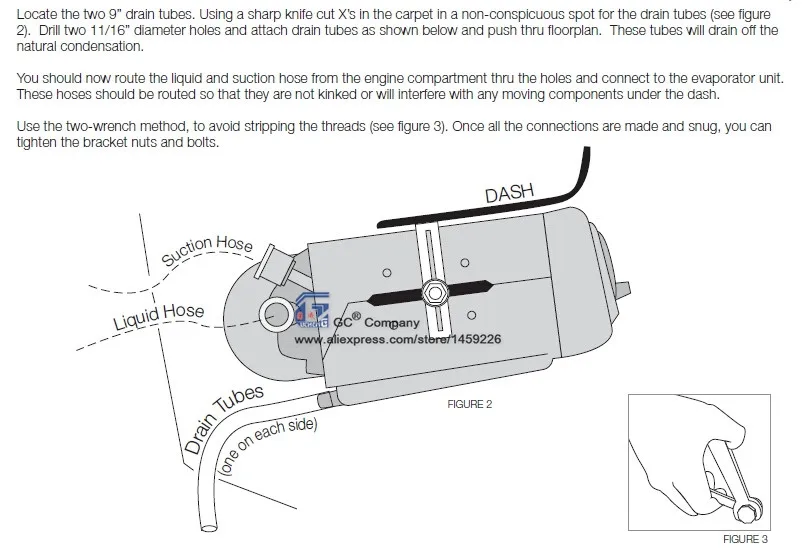 Locate the two 9" drain tubes. Using a sharp knife cut X's in the carpet in a non-conspicuous spot for the drain tubes (see figure 2). Drill two 11/16" diameter holes and attach drain tubes as shown below and push thru floorplan. These tubes will drain off the natural condensation.

You should now route the liquid and suction hose from the engine compartment thru the holes and connect to the evaporator unit. These hoses should be routed so that they are not kinked or will interfere with any moving components under the dash.

Use the two-wrench method, to avoid stripping the threads (see figure 3). Once all the connections are made and snug, you can tighten the bracket nuts and bolts.

DASH

Suction Hose

Liquid Hose

GC® Company
www.aliexpress.com/store/1459226

Drain Tubes
(one on each side)

FIGURE 2

FIGURE 3