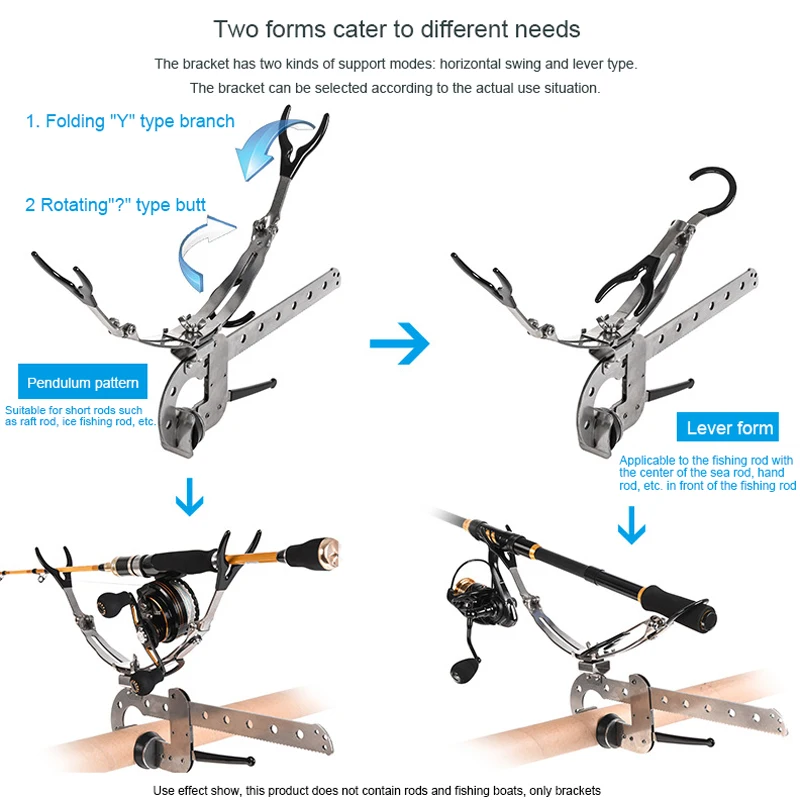 Two forms cater to different needs

The bracket has two kinds of support modes: horizontal swing and lever type.

The bracket can be selected according to the actual use situation.

1. Folding "Y" type branch

2 Rotating"?" type butt

Pendulum pattern

Suitable for short rods such as raft rod, ice fishing rod, etc.

Lever form

Applicable to the fishing rod with the center of the sea rod, hand rod, etc. in front of the fishing rod

Use effect show, this product does not contain rods and fishing boats, only brackets