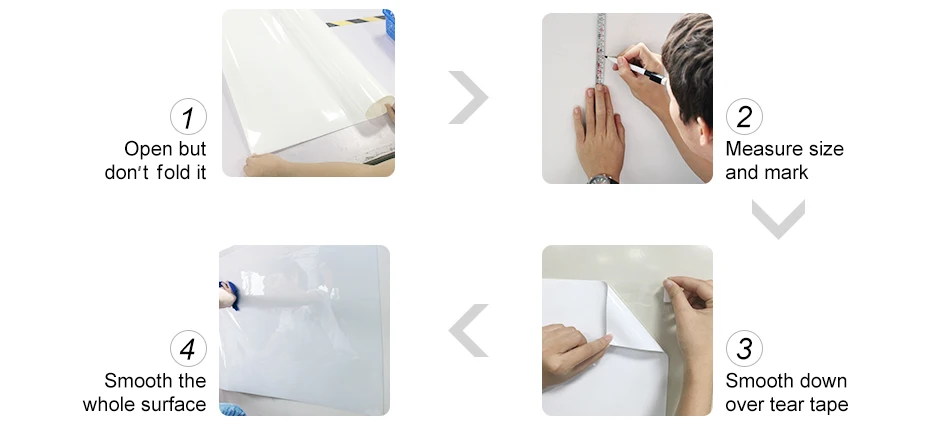 1
Open but don't fold it

2
Measure size and mark

3
Smooth down over tear tape

4
Smooth the whole surface