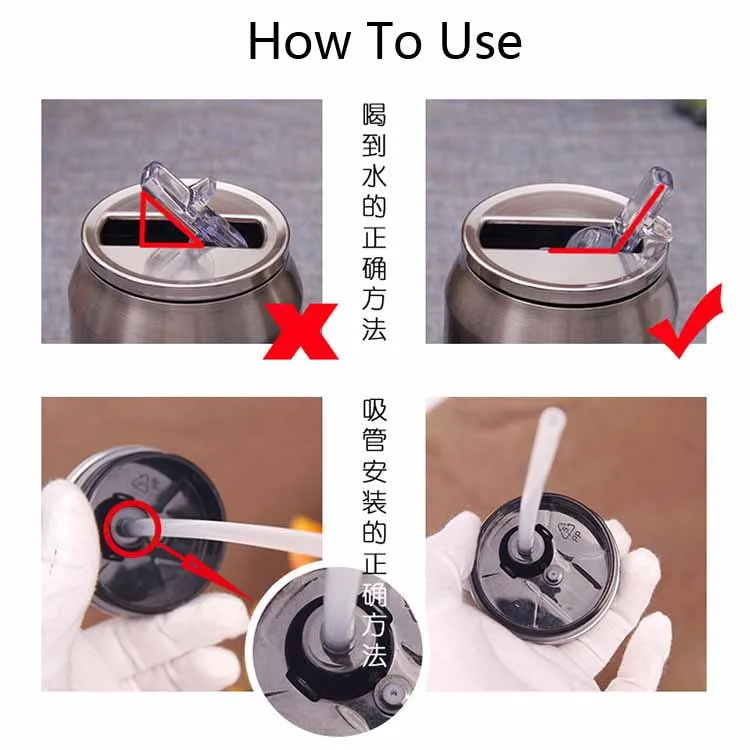 How To Use

喝到水的正确方法

吸管安装的正确方法