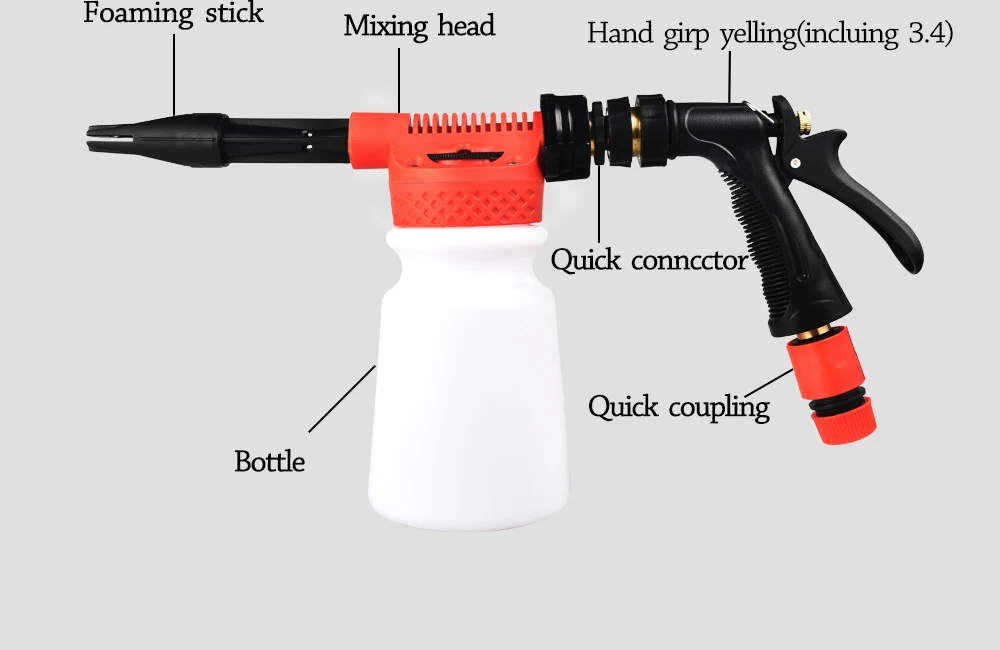 Foaming stick
Mixing head
Hand girp yelling(incluing 3.4)
Quick conncctor
Quick coupling
Bottle