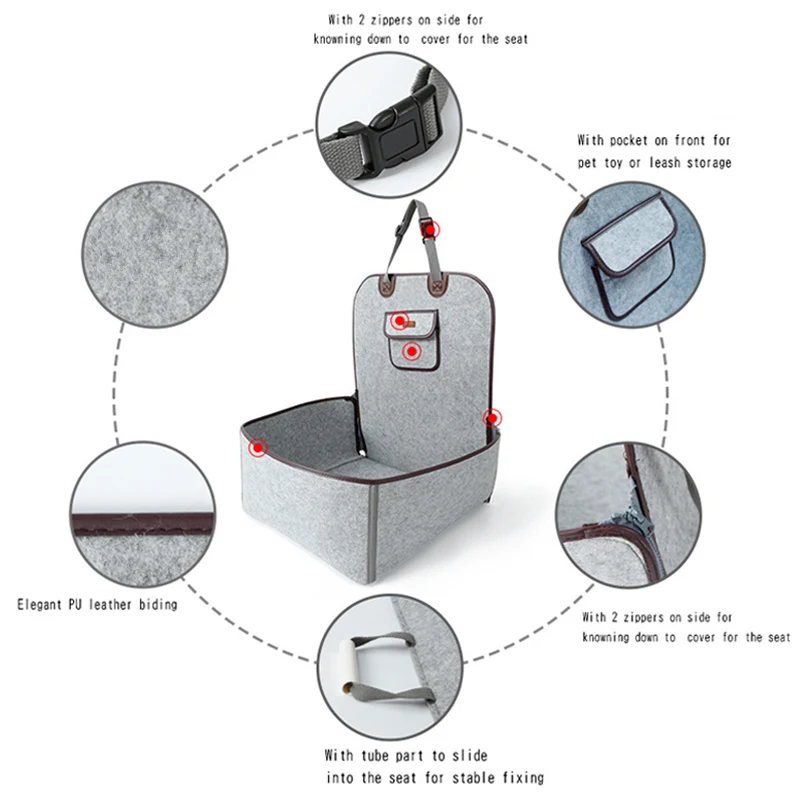 With 2 zippers on side for
knowning down to cover for the seat

With pocket on front for
pet toy or leash storage

Elegant PU leather biding

With 2 zippers on side for
knowning down to cover for the seat

With tube part to slide
into the seat for stable fixing