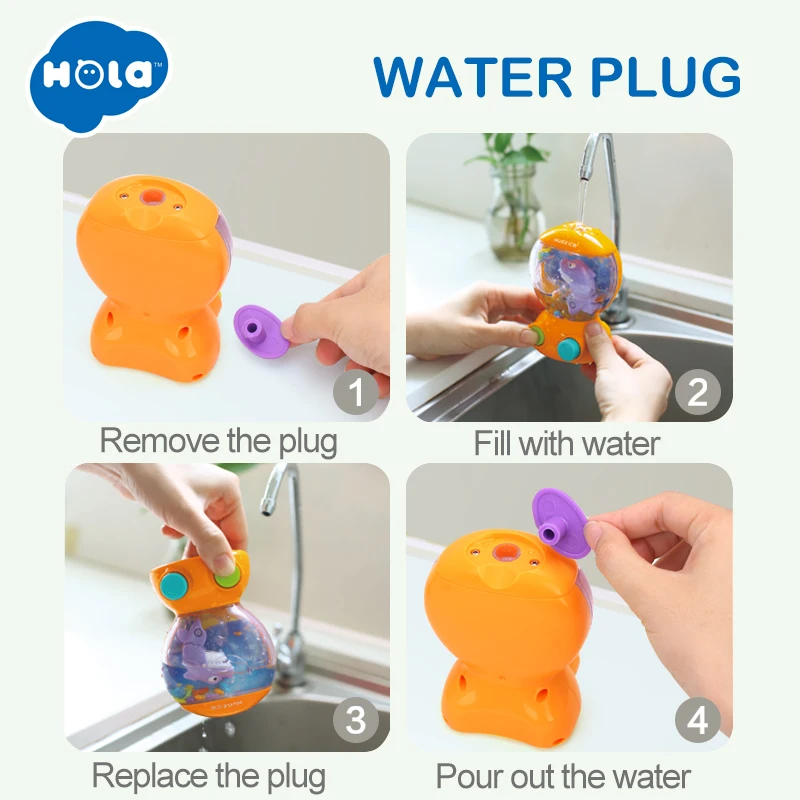 HOLA™

WATER PLUG

1

Remove the plug

2

Fill with water

3

Replace the plug

4

Pour out the water