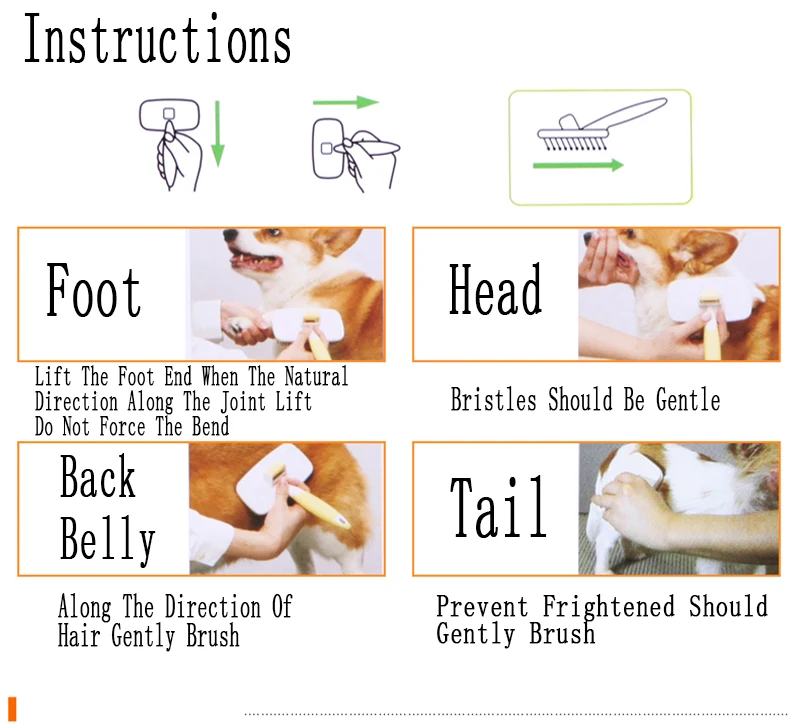 Instructions

Foot

Lift The Foot End When The Natural Direction Along The Joint Lift Do Not Force The Bend

Head

Bristles Should Be Gentle

Back Belly

Along The Direction Of Hair Gently Brush

Tail

Prevent Frightened Should Gently Brush