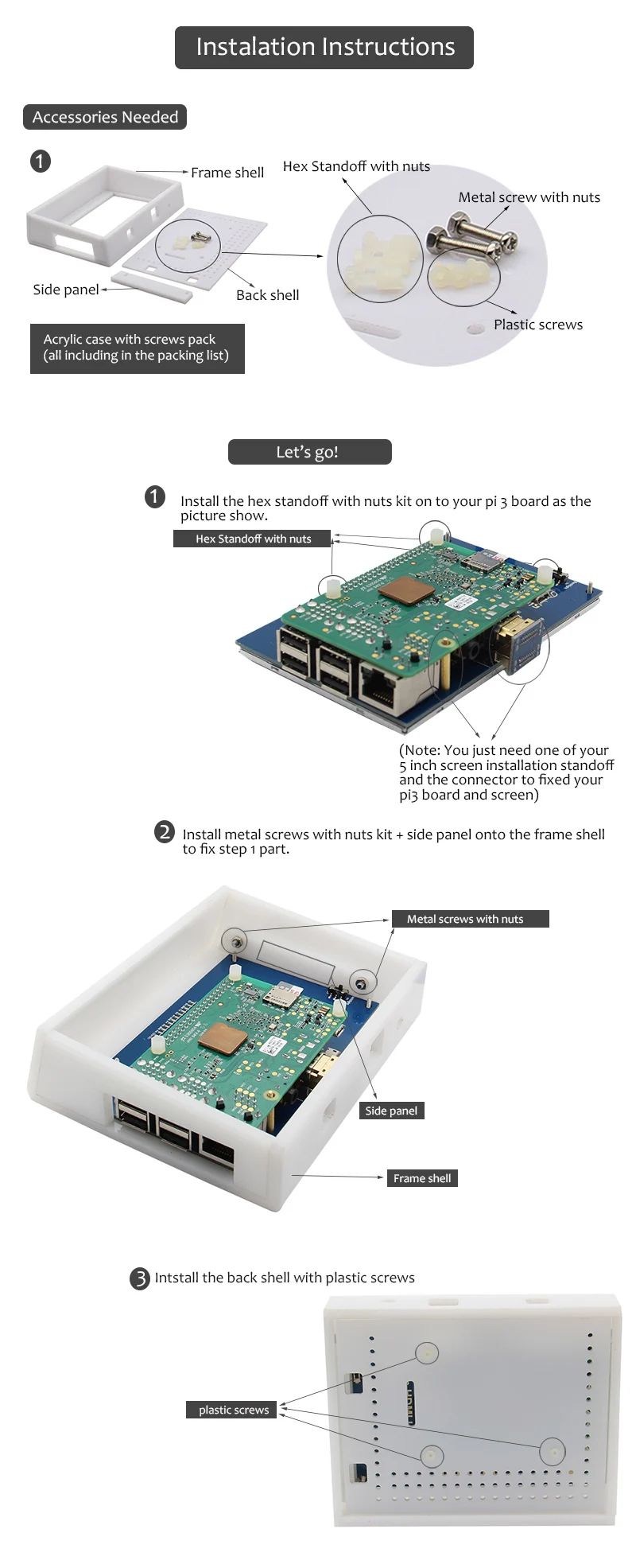 Instalation Instructions

Accessories Needed

1

Frame shell

Hex Standoff with nuts

Metal screw with nuts

Side panel

Back shell

Plastic screws

Acrylic case with screws pack (all including in the packing list)

Let's go!

1 Install the hex standoff with nuts kit on to your pi 3 board as the picture show.

Hex Standoff with nuts

(Note: You just need one of your 5 inch screen installation standoff and the connector to fixed your pi3 board and screen)

2 Install metal screws with nuts kit + side panel onto the frame shell to fix step 1 part.

Metal screws with nuts

Side panel

Frame shell

3 Intstall the back shell with plastic screws

plastic screws