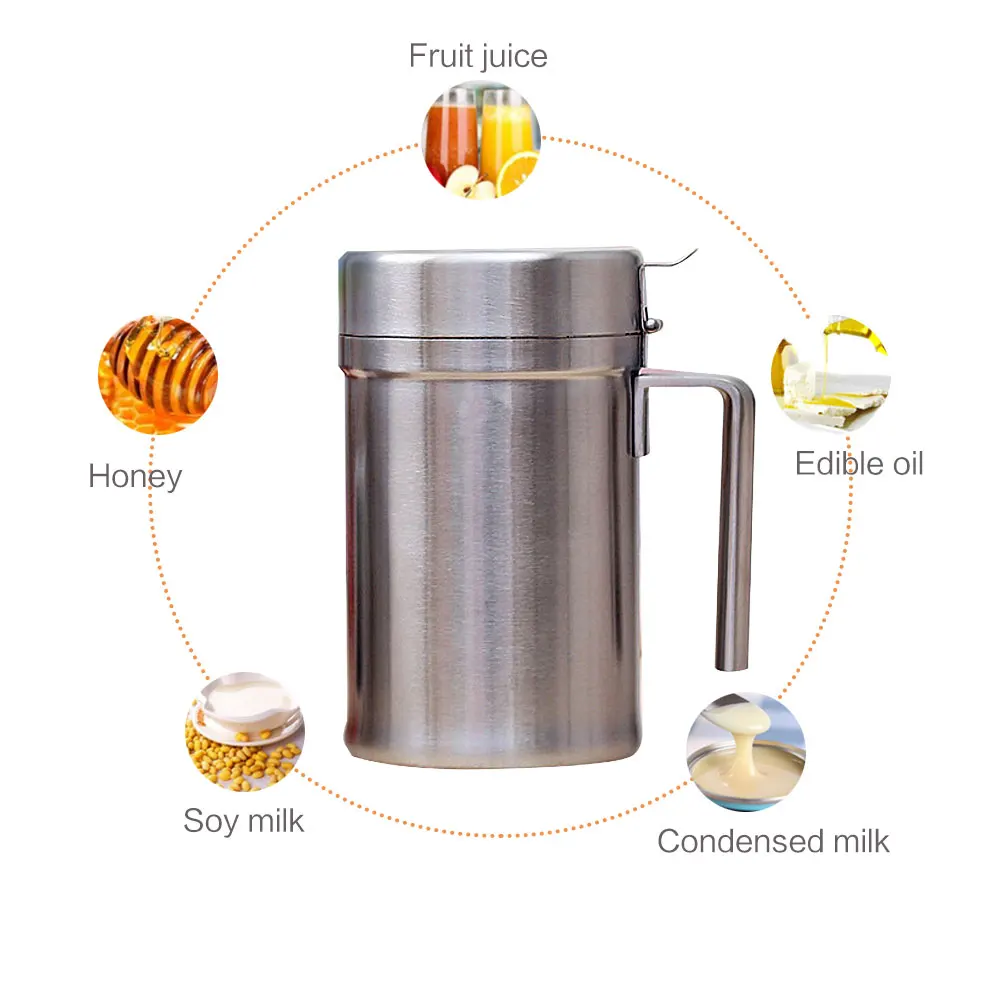 Fruit juice

Honey

Edible oil

Soy milk

Condensed milk