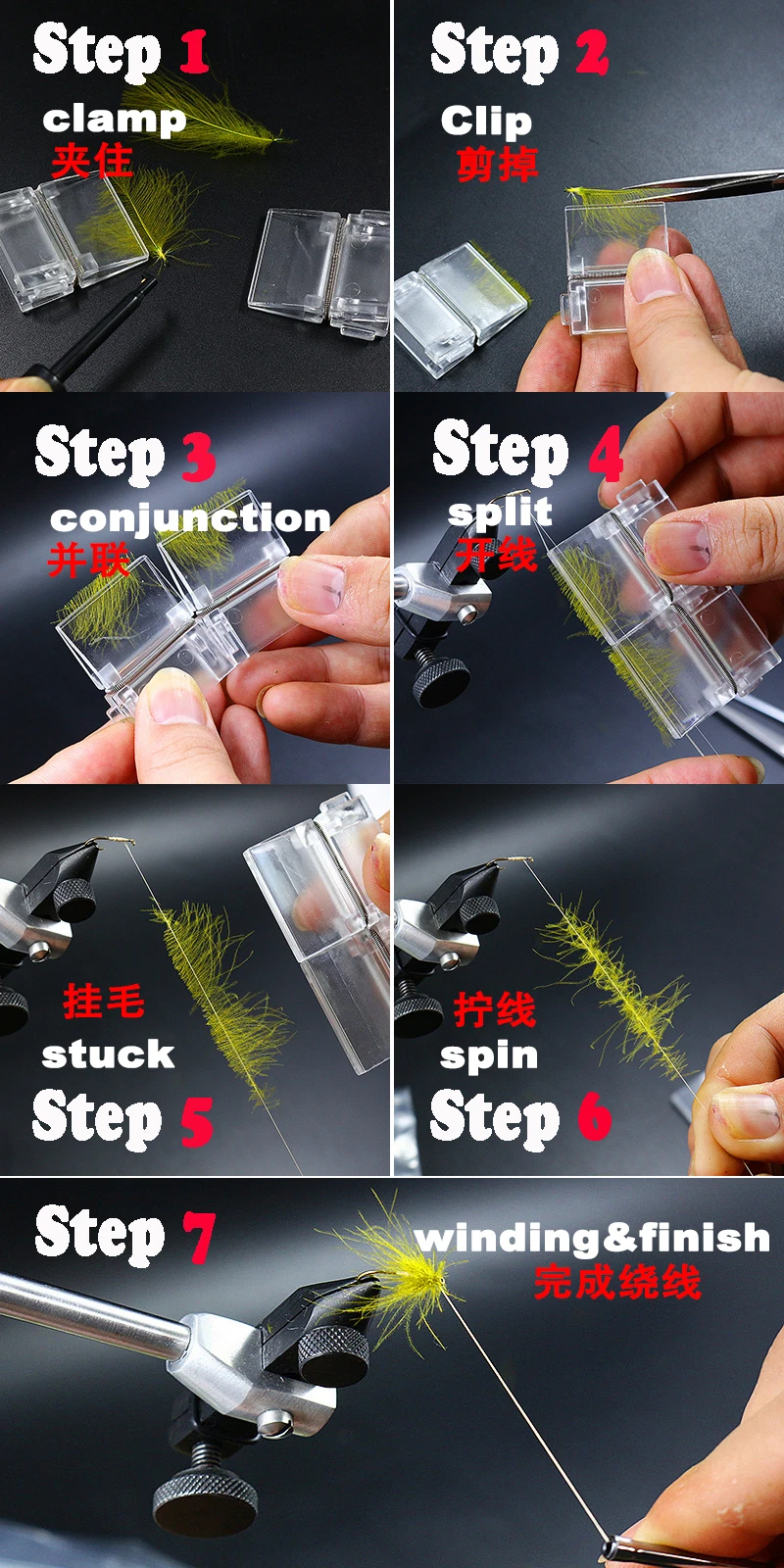 Step 1
clamp
夹住

Step 2
Clip
剪掉

Step 3
conjunction
并联

Step 4
split
开线

挂毛
stuck
Step 5

拧线
spin
Step 6

Step 7
winding&finish
完成绕线