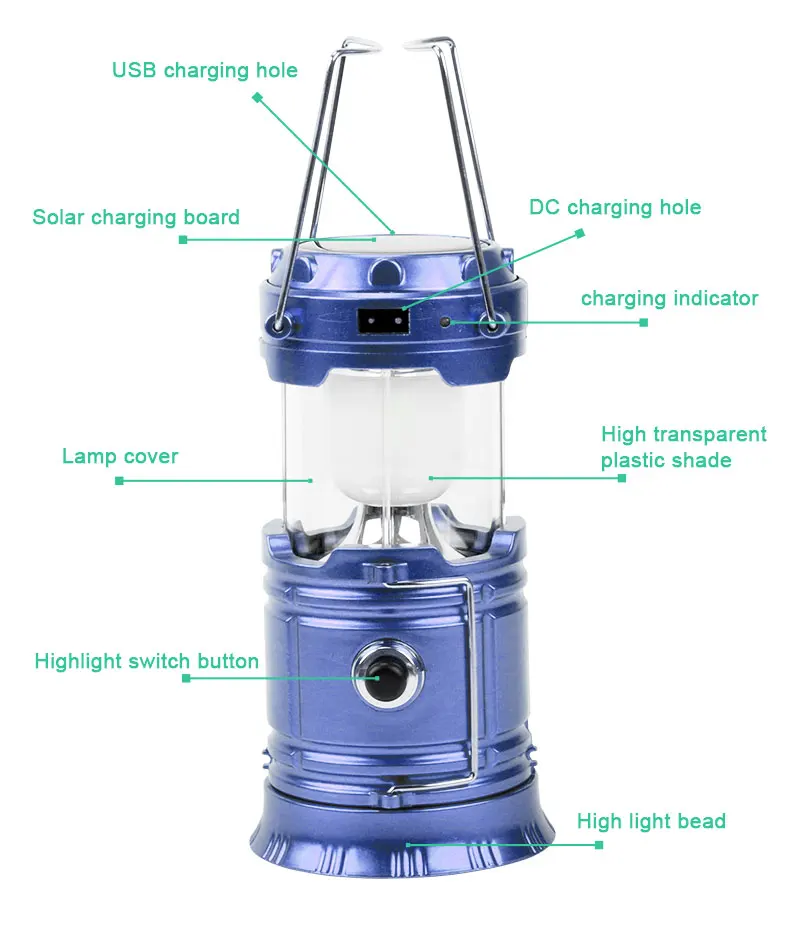 USB charging hole

Solar charging board

DC charging hole

charging indicator

Lamp cover

High transparent plastic shade

Highlight switch button

High light bead