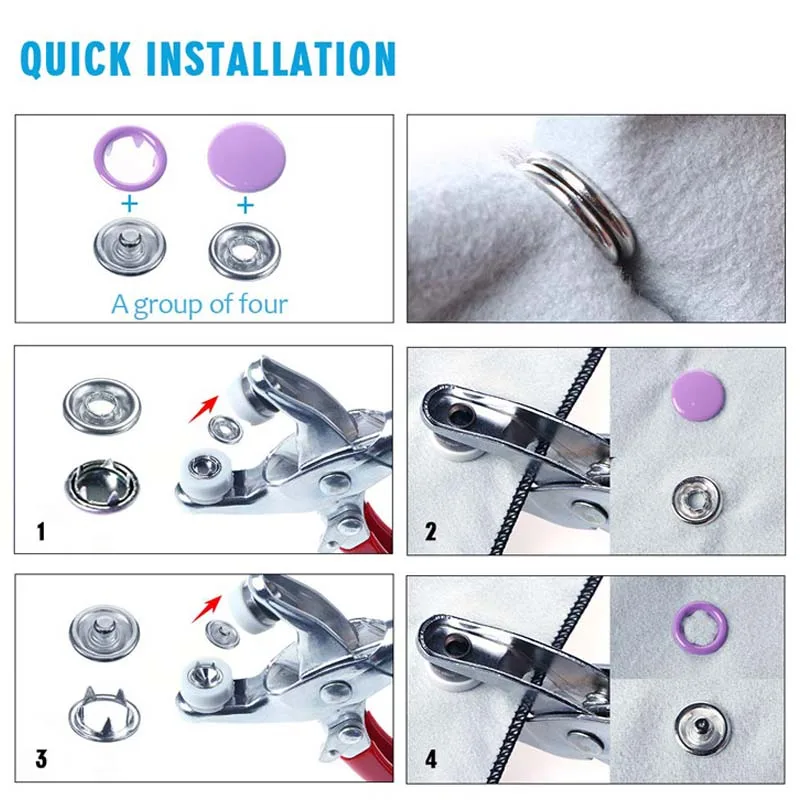 QUICK INSTALLATION

+ +

A group of four

1

2

3

4