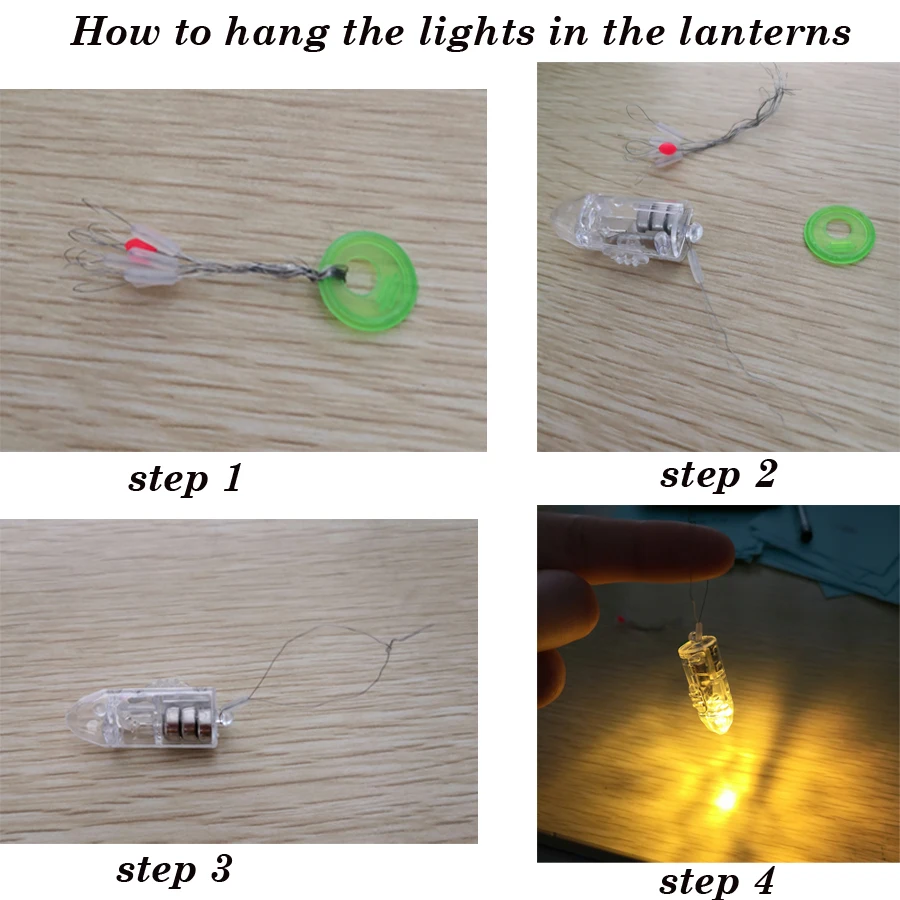 How to hang the lights in the lanterns

step 1

step 2

step 3

step 4