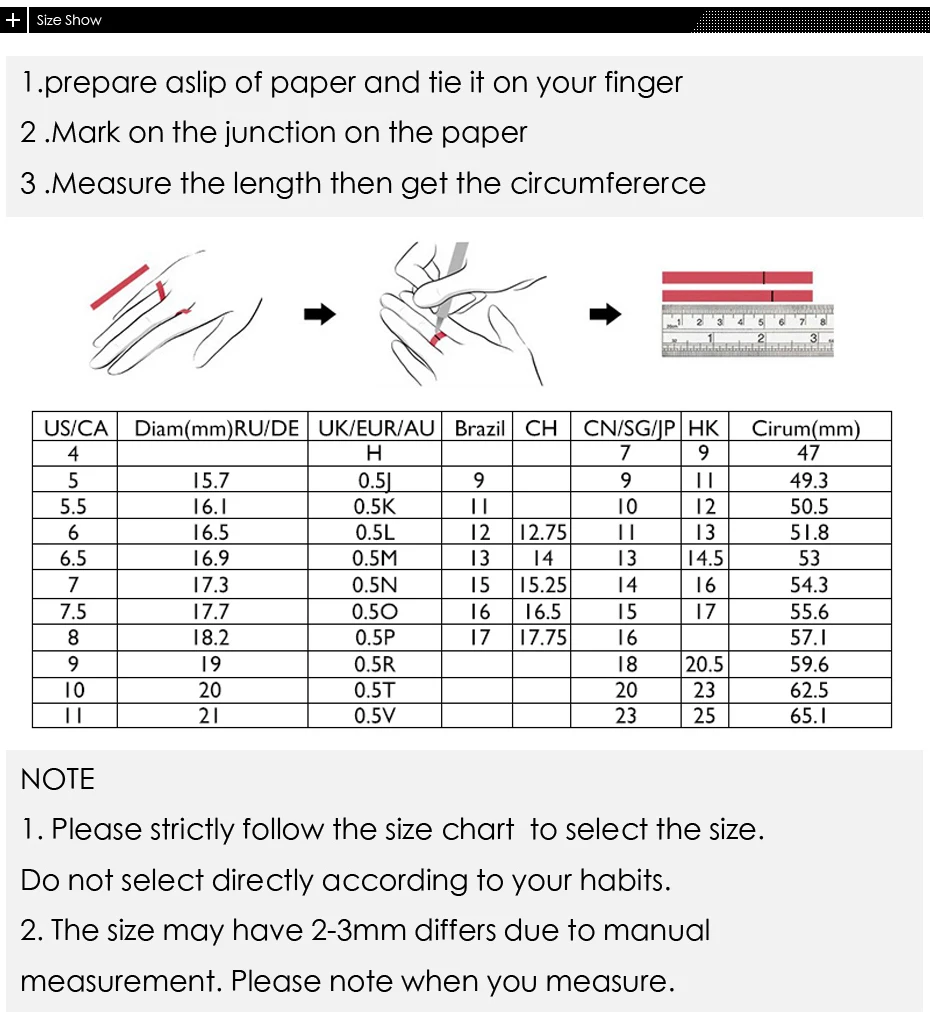 + Size Show

1.prepare aslip of paper and tie it on your finger

2 .Mark on the junction on the paper

3 .Measure the length then get the circumfererce

1 2 3 4 5 6 7 8
1 2 3

| US/CA | Diam(mm)RU/DE | UK/EUR/AU | Brazil | CH | CN/SG/JP | HK | Cirum(mm) |
|---|---|---|---|---|---|---|---|
| 4 | | H | | | 7 | 9 | 47 |
| 5 | 15.7 | 0.5J | 9 | | 9 | 11 | 49.3 |
| 5.5 | 16.1 | 0.5K | 11 | | 10 | 12 | 50.5 |
| 6 | 16.5 | 0.5L | 12 | 12.75 | 11 | 13 | 51.8 |
| 6.5 | 16.9 | 0.5M | 13 | 14 | 13 | 14.5 | 53 |
| 7 | 17.3 | 0.5N | 15 | 15.25 | 14 | 16 | 54.3 |
| 7.5 | 17.7 | 0.5O | 16 | 16.5 | 15 | 17 | 55.6 |
| 8 | 18.2 | 0.5P | 17 | 17.75 | 16 | | 57.1 |
| 9 | 19 | 0.5R | | | 18 | 20.5 | 59.6 |
| 10 | 20 | 0.5T | | | 20 | 23 | 62.5 |
| 11 | 21 | 0.5V | | | 23 | 25 | 65.1 |

NOTE

1. Please strictly follow the size chart to select the size. Do not select directly according to your habits.

2. The size may have 2-3mm differs due to manual measurement. Please note when you measure.