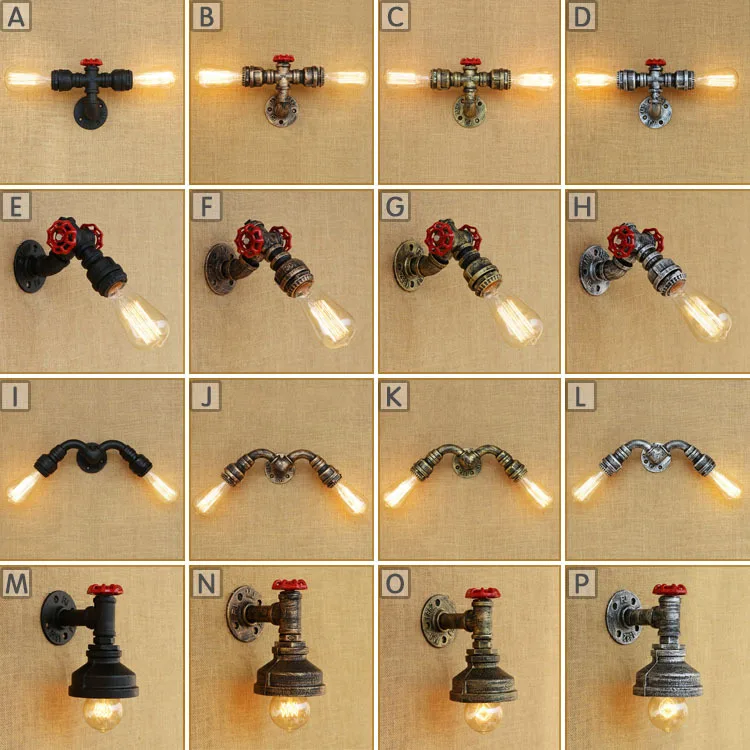 A

B

C

D

E

F

G

H

I

J

K

L

M

N

O

P