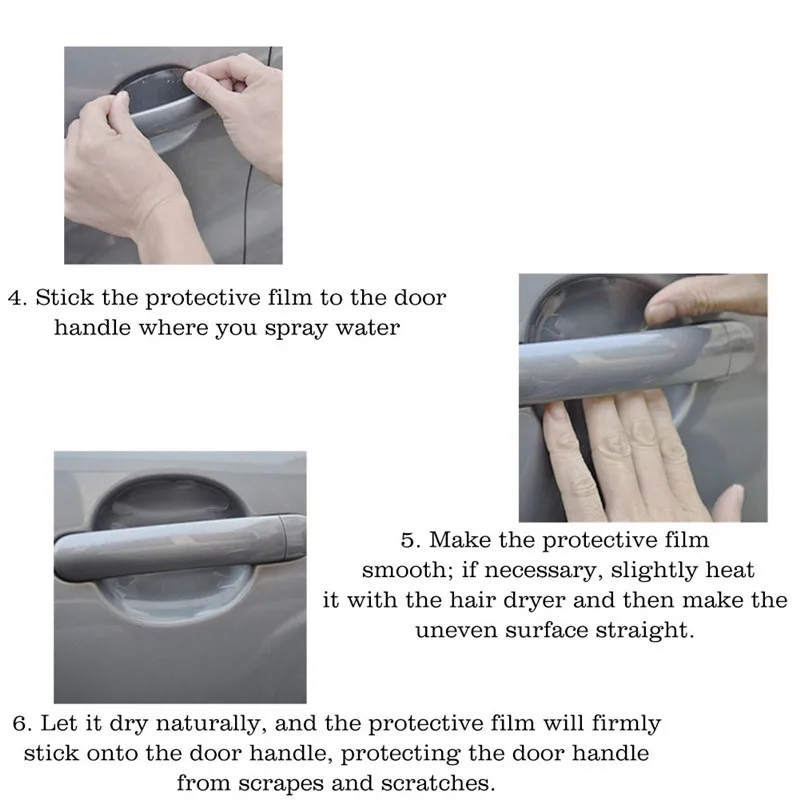 4. Stick the protective film to the door handle where you spray water

5. Make the protective film smooth; if necessary, slightly heat it with the hair dryer and then make the uneven surface straight.

6. Let it dry naturally, and the protective film will firmly stick onto the door handle, protecting the door handle from scrapes and scratches.