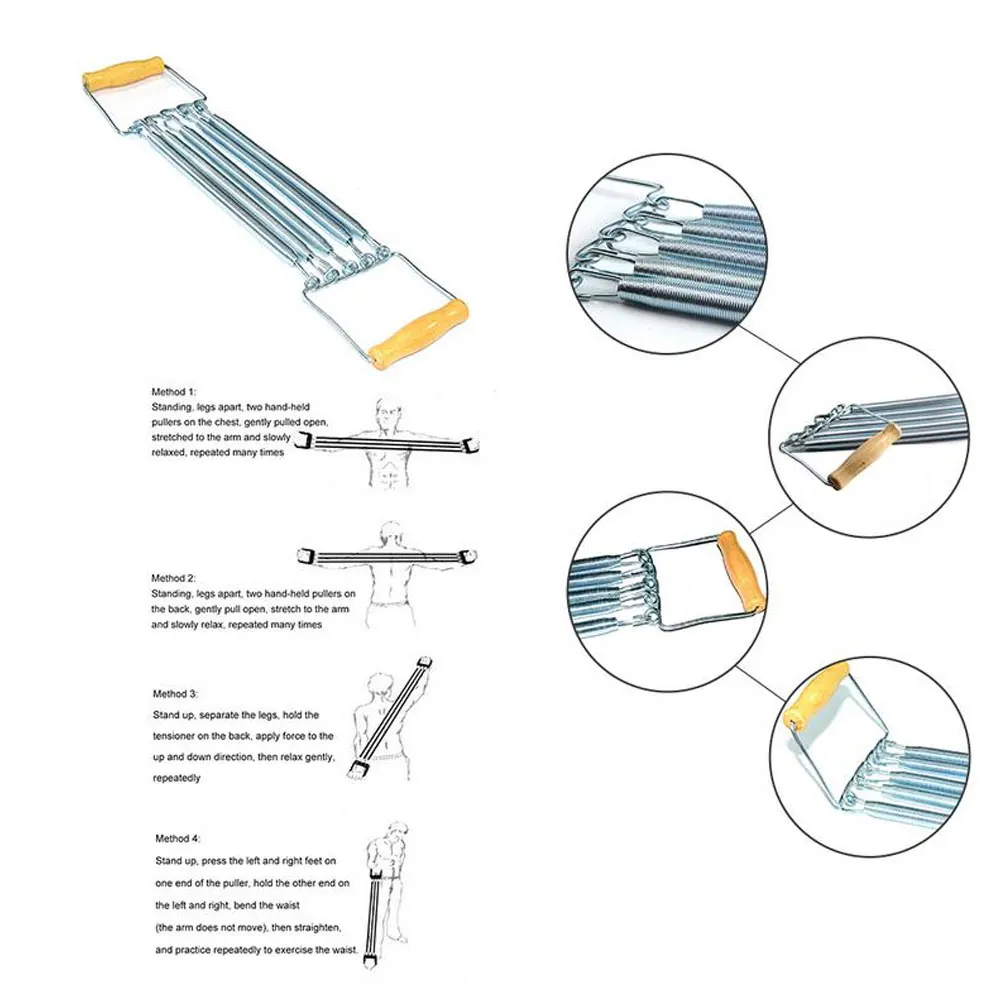 Method 1:
Standing, legs apart, two hand-held pullers on the chest, gently pulled open, stretched to the arm and slowly relaxed, repeated many times

Method 2:
Standing, legs apart, two hand-held pullers on the back, gently pull open, stretch to the arm and slowly relax, repeated many times

Method 3:
Stand up, separate the legs, hold the tensioner on the back, apply force to the up and down direction, then relax gently, repeatedly

Method 4:
Stand up, press the left and right feet on one end of the puller, hold the other end on the left and right, bend the waist (the arm does not move), then straighten, and practice repeatedly to exercise the waist.