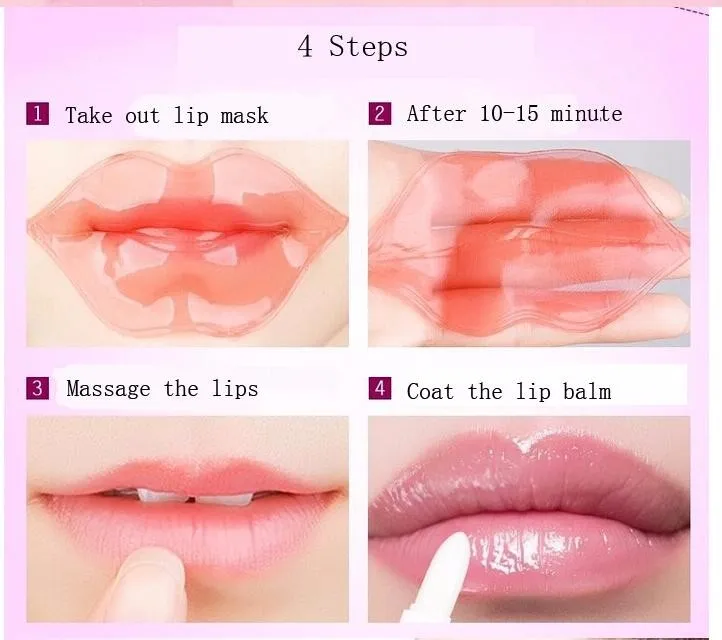 4 Steps

1 Take out lip mask

2 After 10-15 minute

3 Massage the lips

4 Coat the lip balm