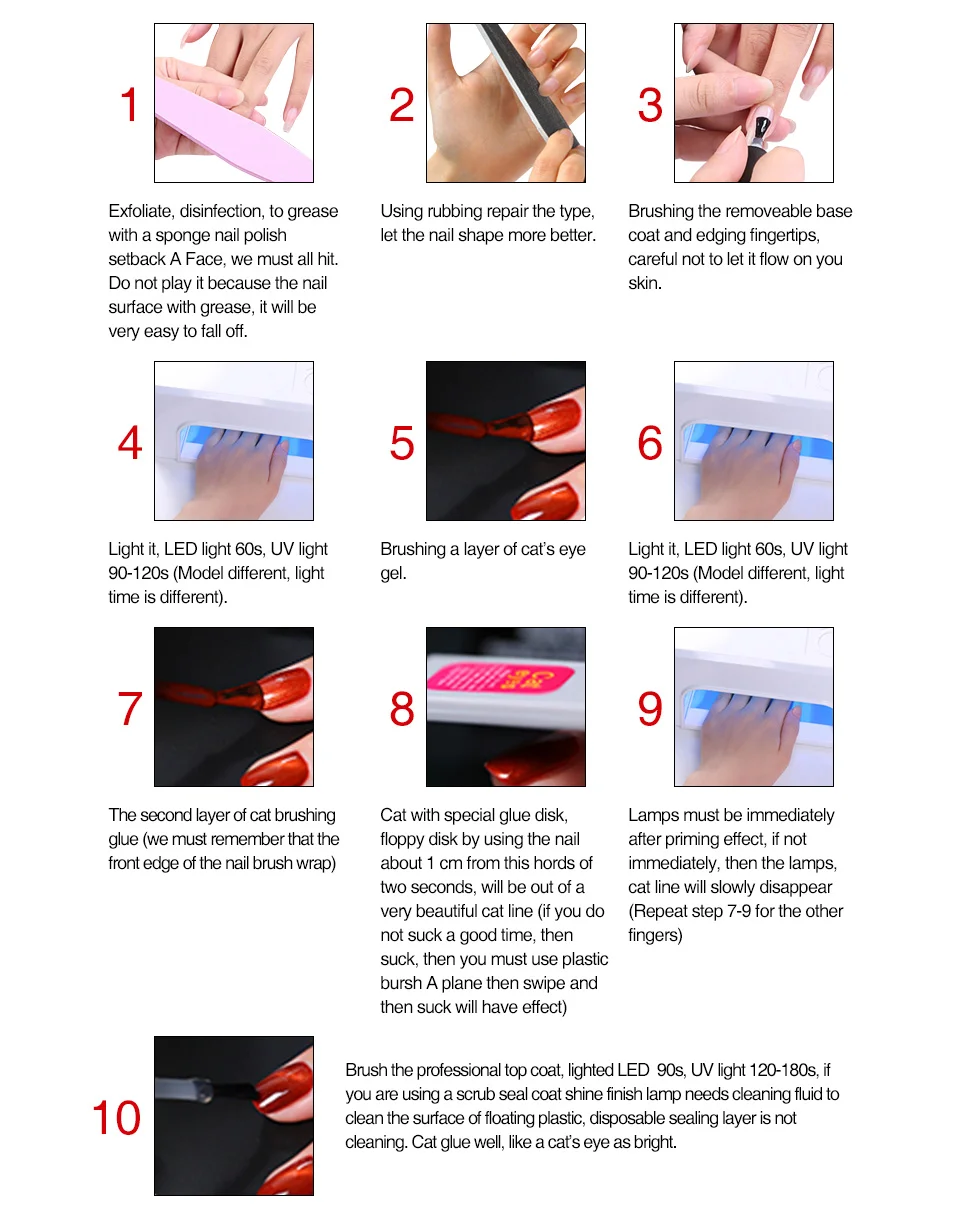 1

Exfoliate, disinfection, to grease with a sponge nail polish setback A Face, we must all hit. Do not play it because the nail surface with grease, it will be very easy to fall off.

2

Using rubbing repair the type, let the nail shape more better.

3

Brushing the removeable base coat and edging fingertips, careful not to let it flow on you skin.

4

Light it, LED light 60s, UV light 90-120s (Model different, light time is different).

5

Brushing a layer of cat's eye gel.

6

Light it, LED light 60s, UV light 90-120s (Model different, light time is different).

7

The second layer of cat brushing glue (we must remember that the front edge of the nail brush wrap)

8

Cat with special glue disk, floppy disk by using the nail about 1 cm from this hords of two seconds, will be out of a very beautiful cat line (if you do not suck a good time, then suck, then you must use plastic bursh A plane then swipe and then suck will have effect)

9

Lamps must be immediately after priming effect, if not immediately, then the lamps, cat line will slowly disappear (Repeat step 7-9 for the other fingers)

10

Brush the professional top coat, lighted LED 90s, UV light 120-180s, if you are using a scrub seal coat shine finish lamp needs cleaning fluid to clean the surface of floating plastic, disposable sealing layer is not cleaning. Cat glue well, like a cat's eye as bright.