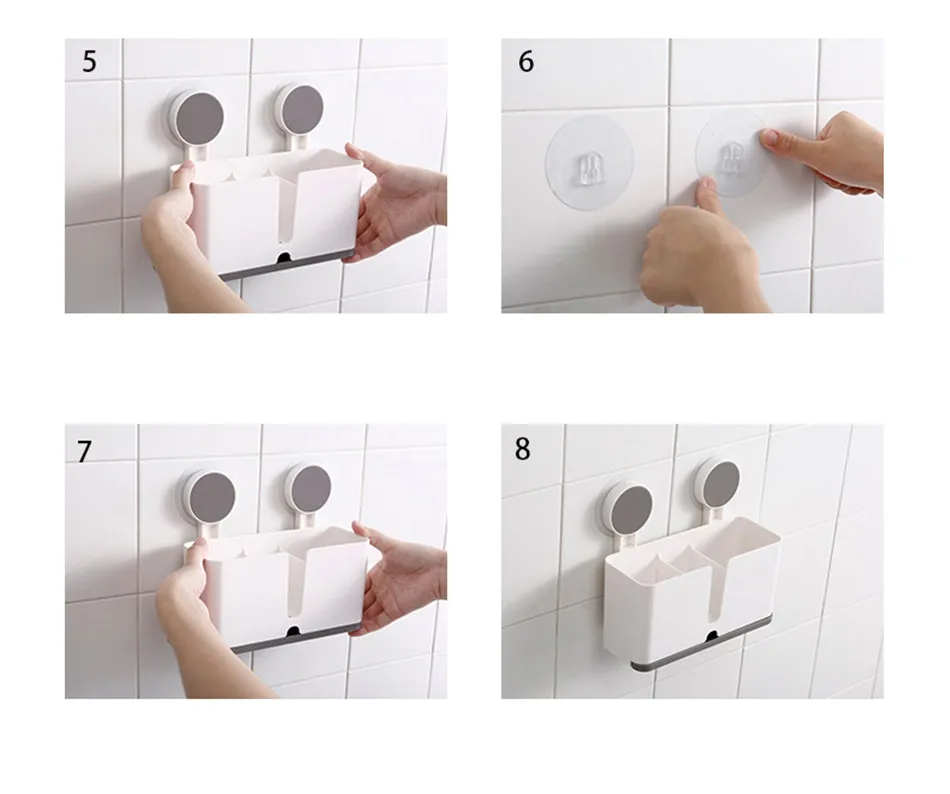 5

6

7

8