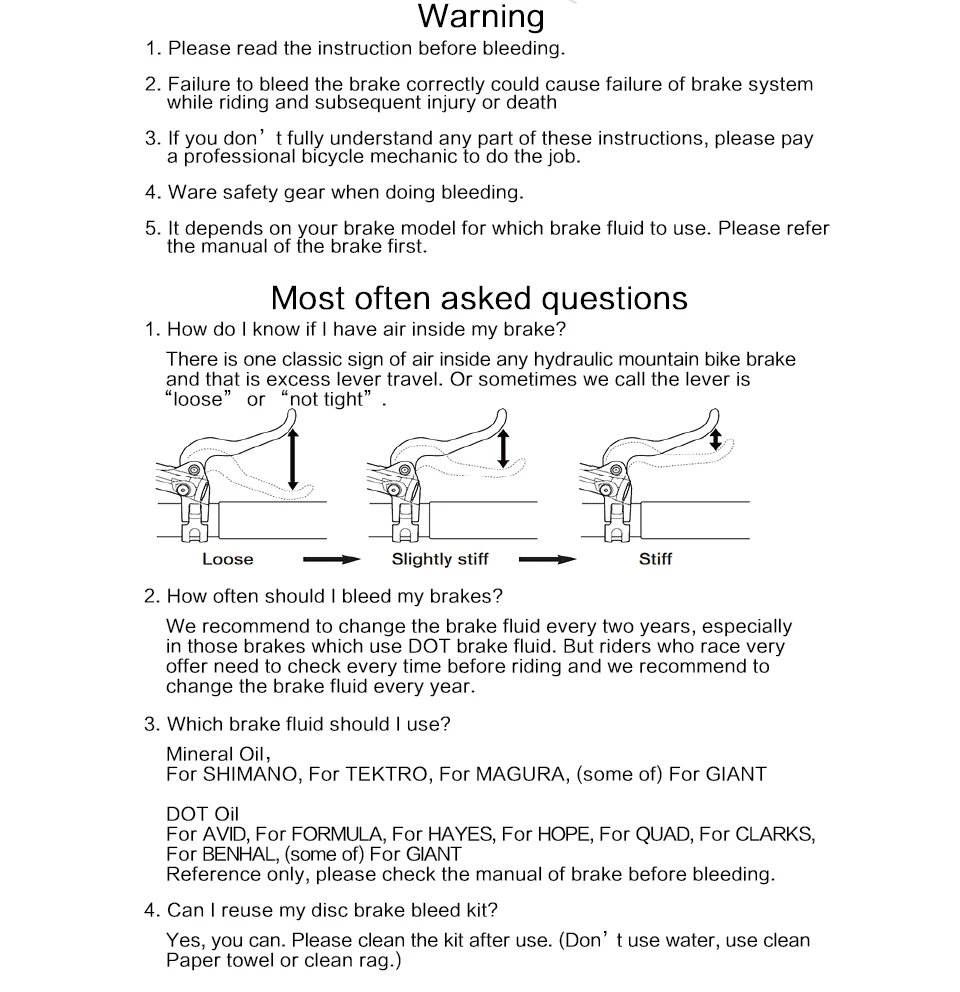 Warning

1. Please read the instruction before bleeding.

2. Failure to bleed the brake correctly could cause failure of brake system while riding and subsequent injury or death

3. If you don’t fully understand any part of these instructions, please pay a professional bicycle mechanic to do the job.

4. Ware safety gear when doing bleeding.

5. It depends on your brake model for which brake fluid to use. Please refer the manual of the brake first.

Most often asked questions

1. How do I know if I have air inside my brake?

There is one classic sign of air inside any hydraulic mountain bike brake and that is excess lever travel. Or sometimes we call the lever is “loose” or “not tight”.

Loose Slightly stiff Stiff

2. How often should I bleed my brakes?

We recommend to change the brake fluid every two years, especially in those brakes which use DOT brake fluid. But riders who race very offer need to check every time before riding and we recommend to change the brake fluid every year.

3. Which brake fluid should I use?

Mineral Oil,
For SHIMANO, For TEKTRO, For MAGURA, (some of) For GIANT

DOT Oil
For AVID, For FORMULA, For HAYES, For HOPE, For QUAD, For CLARKS, For BENHAL, (some of) For GIANT
Reference only, please check the manual of brake before bleeding.

4. Can I reuse my disc brake bleed kit?

Yes, you can. Please clean the kit after use. (Don’t use water, use clean Paper towel or clean rag.)