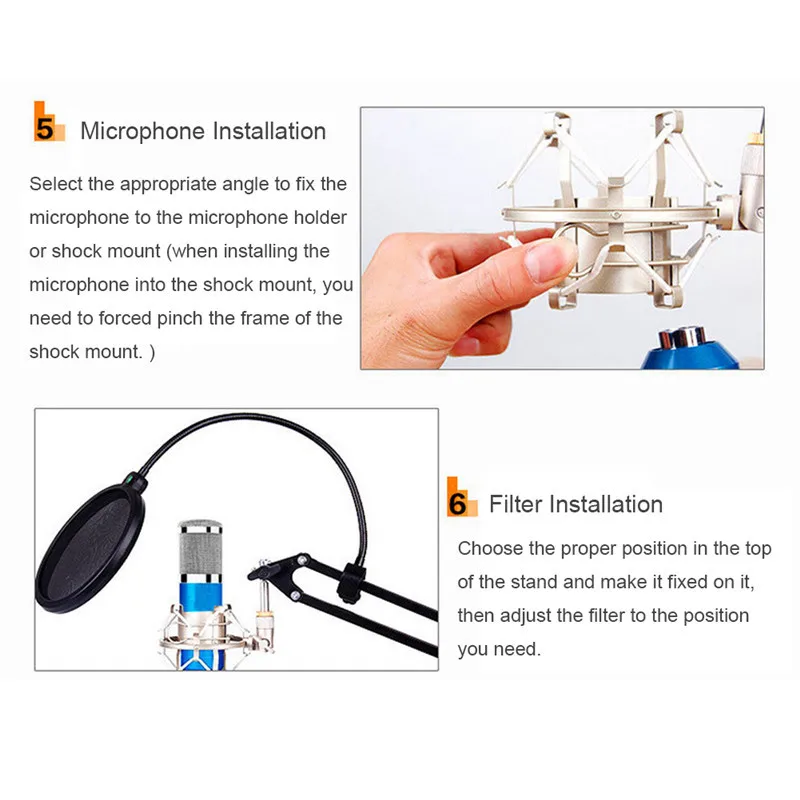 5 Microphone Installation

Select the appropriate angle to fix the microphone to the microphone holder or shock mount (when installing the microphone into the shock mount, you need to forced pinch the frame of the shock mount. )

6 Filter Installation

Choose the proper position in the top of the stand and make it fixed on it, then adjust the filter to the position you need.