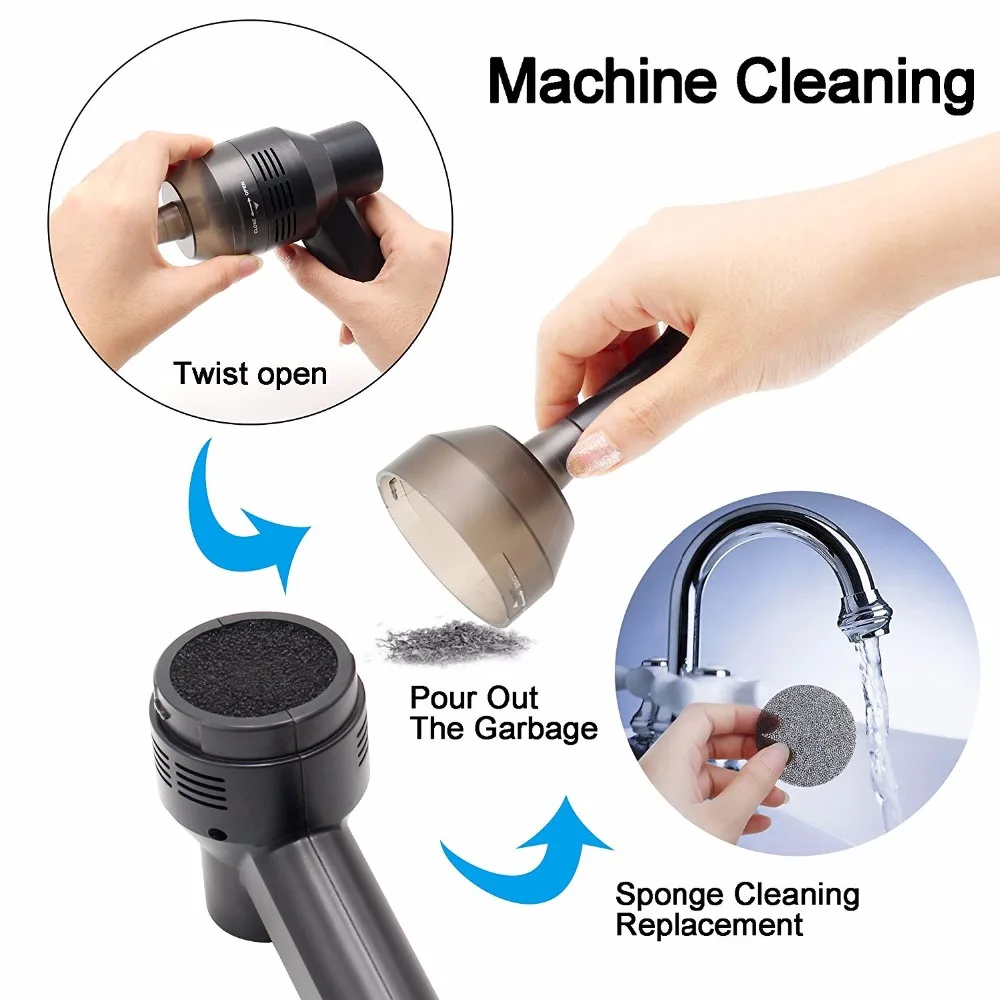 Machine Cleaning

CLOSE OPEN

Twist open

Pour Out The Garbage

Sponge Cleaning Replacement