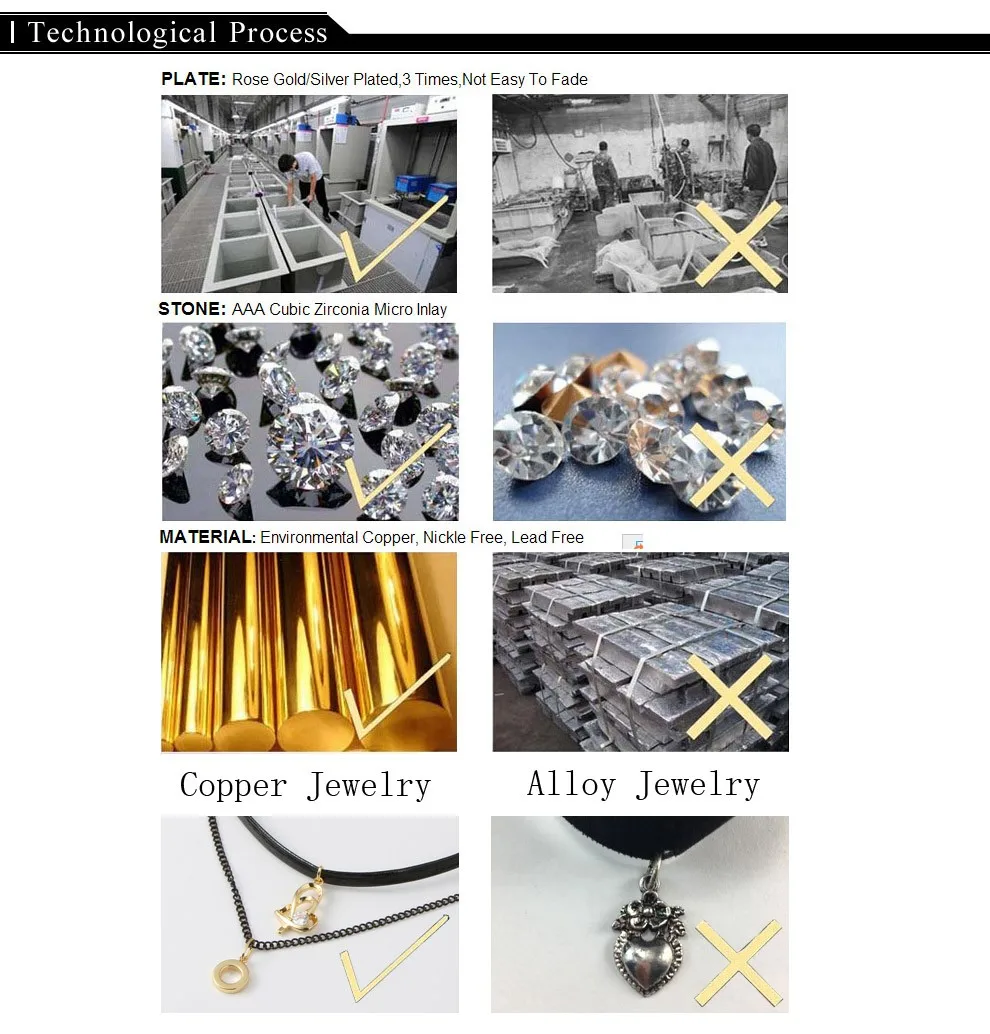 Technological Process

PLATE: Rose Gold/Silver Plated,3 Times,Not Easy To Fade

STONE: AAA Cubic Zirconia Micro Inlay

MATERIAL: Environmental Copper, Nickle Free, Lead Free

Copper Jewelry

Alloy Jewelry