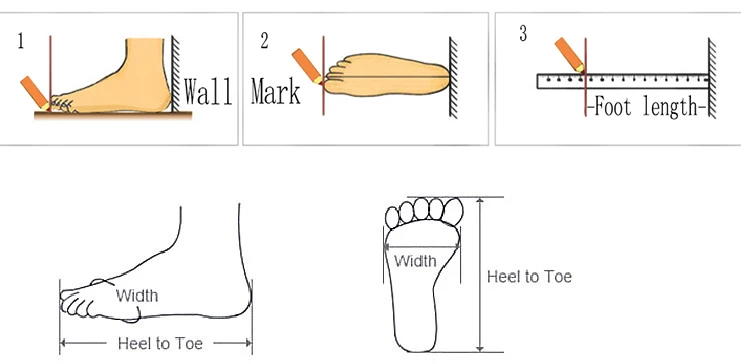 1

Wall

2

Mark

3

-Foot length-

Width

Heel to Toe

Width

Heel to Toe