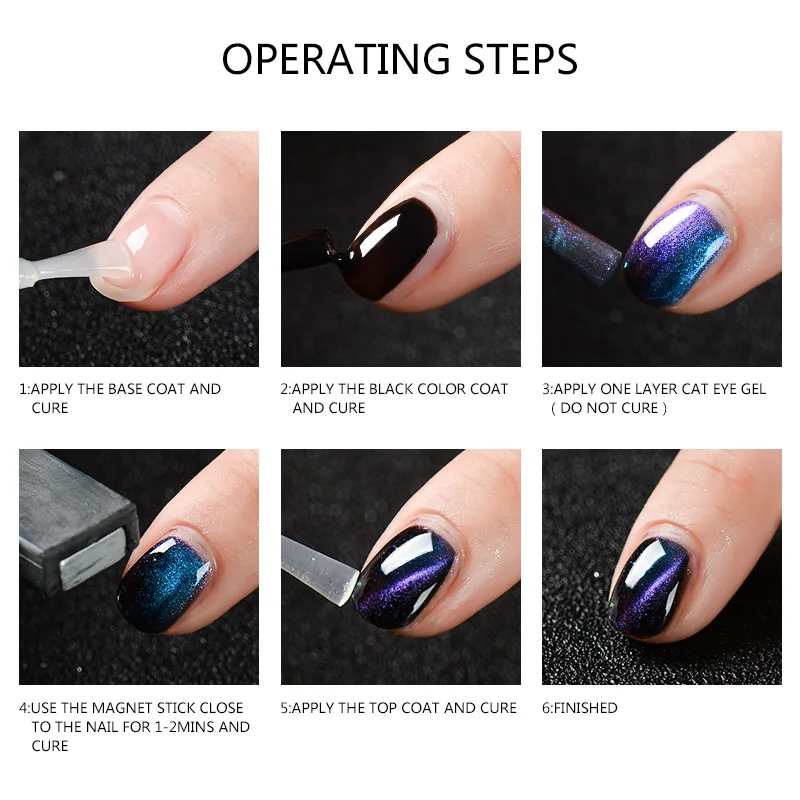 OPERATING STEPS

1:APPLY THE BASE COAT AND CURE

2:APPLY THE BLACK COLOR COAT AND CURE

3:APPLY ONE LAYER CAT EYE GEL ( DO NOT CURE )

4:USE THE MAGNET STICK CLOSE TO THE NAIL FOR 1-2MINS AND CURE

5:APPLY THE TOP COAT AND CURE

6:FINISHED