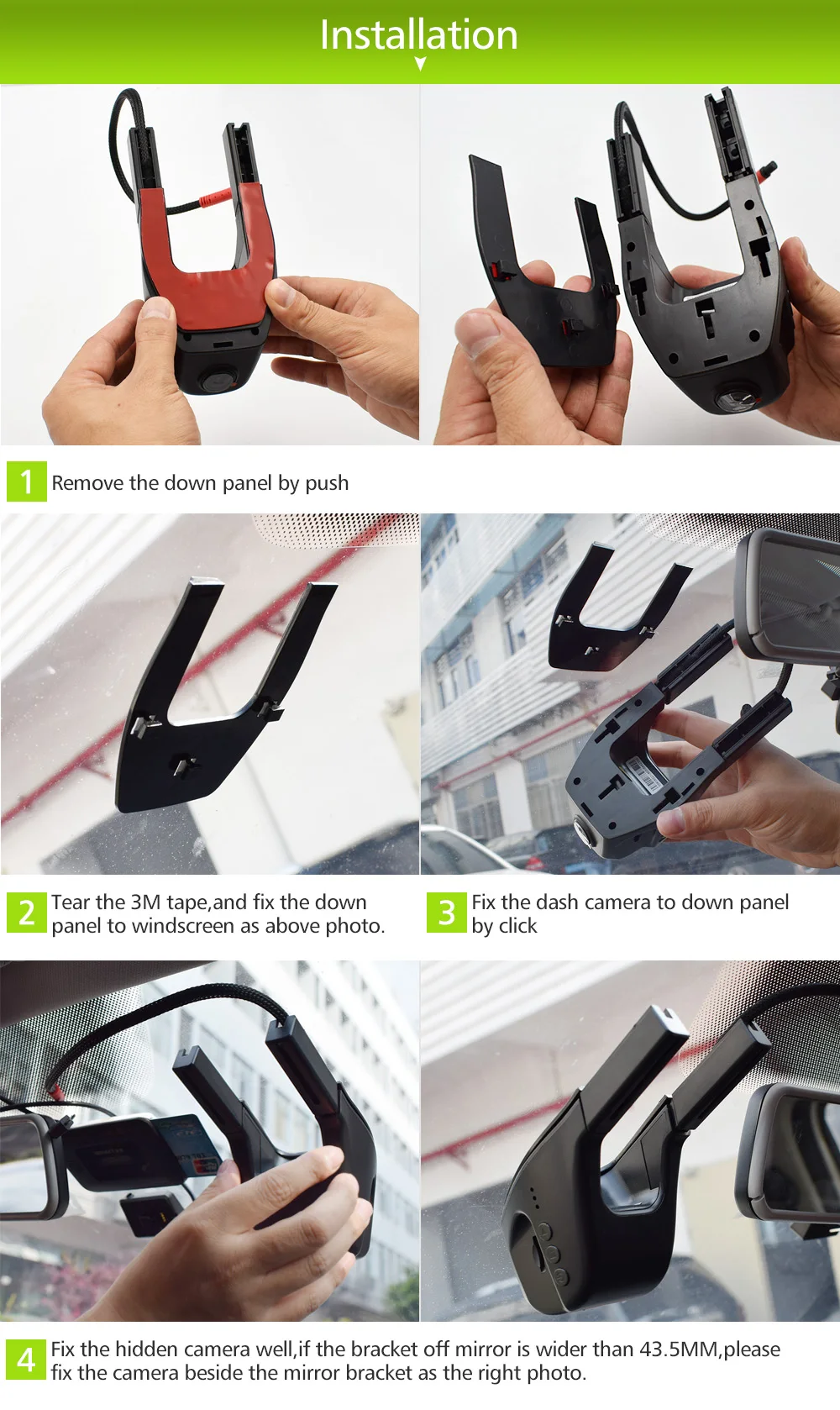 Installation

1 Remove the down panel by push

2 Tear the 3M tape,and fix the down panel to windscreen as above photo.

3 Fix the dash camera to down panel by click

4 Fix the hidden camera well,if the bracket off mirror is wider than 43.5MM,please fix the camera beside the mirror bracket as the right photo.