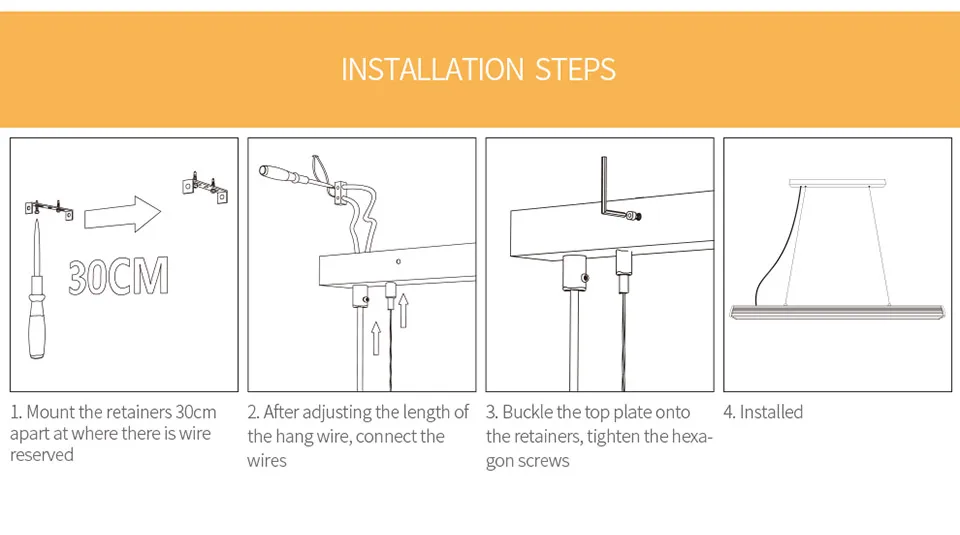 INSTALLATION STEPS

30CM

1. Mount the retainers 30cm apart at where there is wire reserved

2. After adjusting the length of the hang wire, connect the wires

3. Buckle the top plate onto the retainers, tighten the hexagon screws

4. Installed