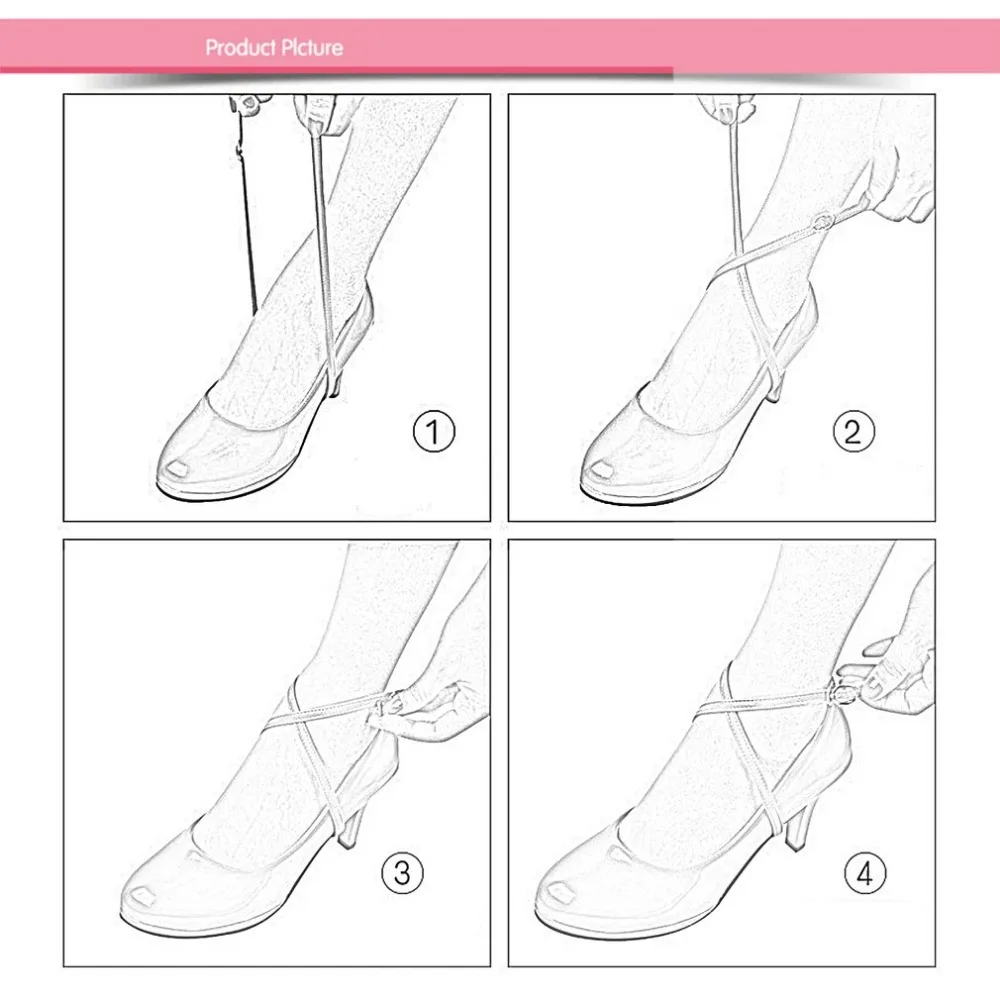 Product Picture

①

②

③

④