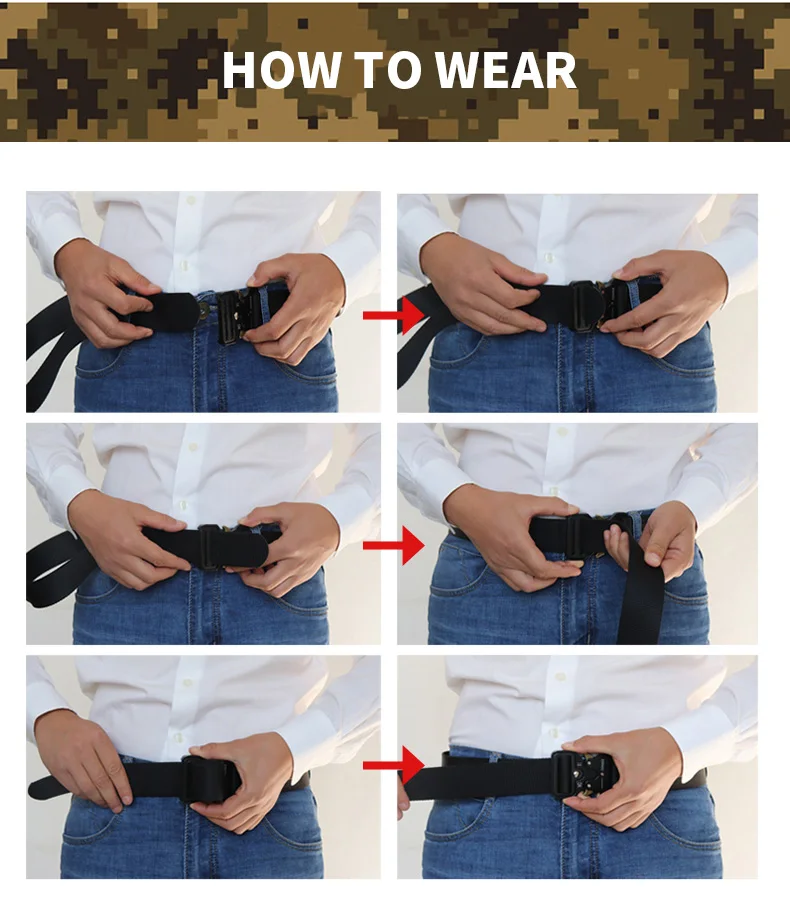 HOW TO WEAR